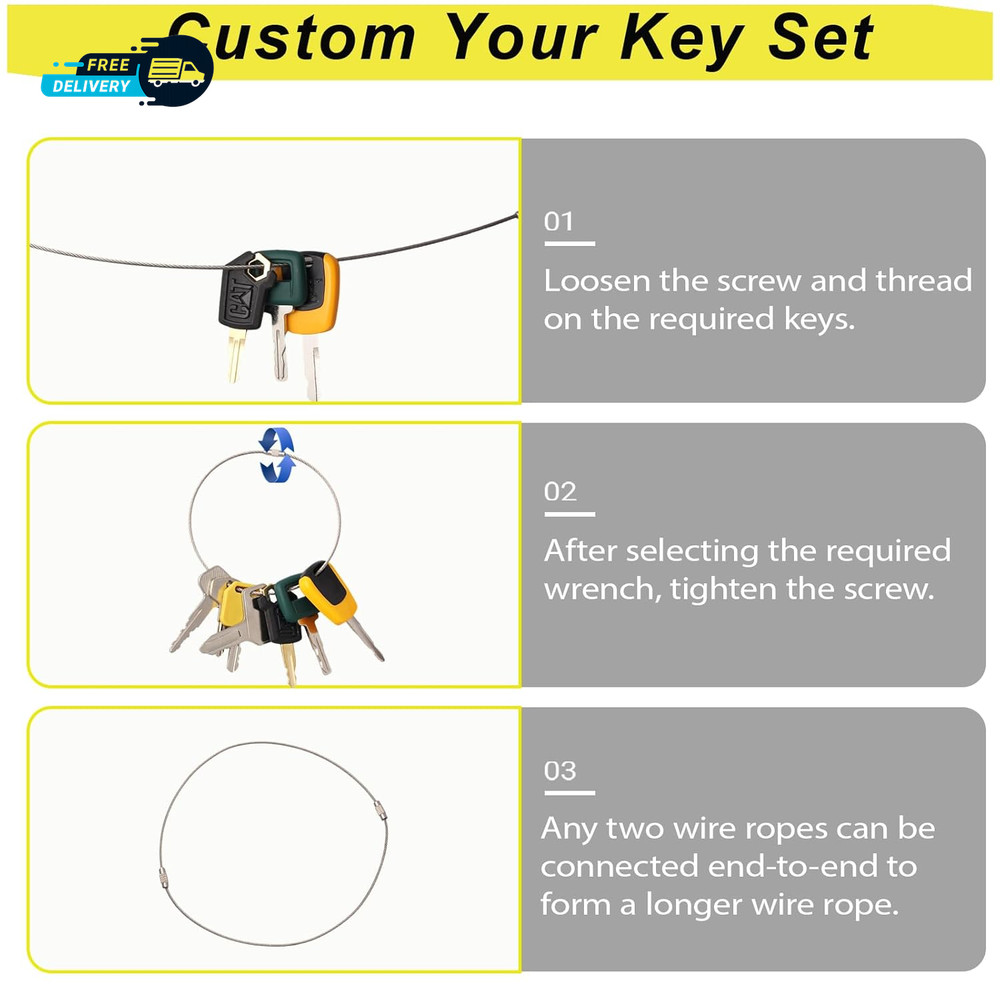 Custom Your Key Set

FREE DELIVERY

CAT

01
Loosen the screw and thread on the required keys.

02
After selecting the required wrench, tighten the screw.

03
Any two wire ropes can be connected end-to-end to form a longer wire rope.