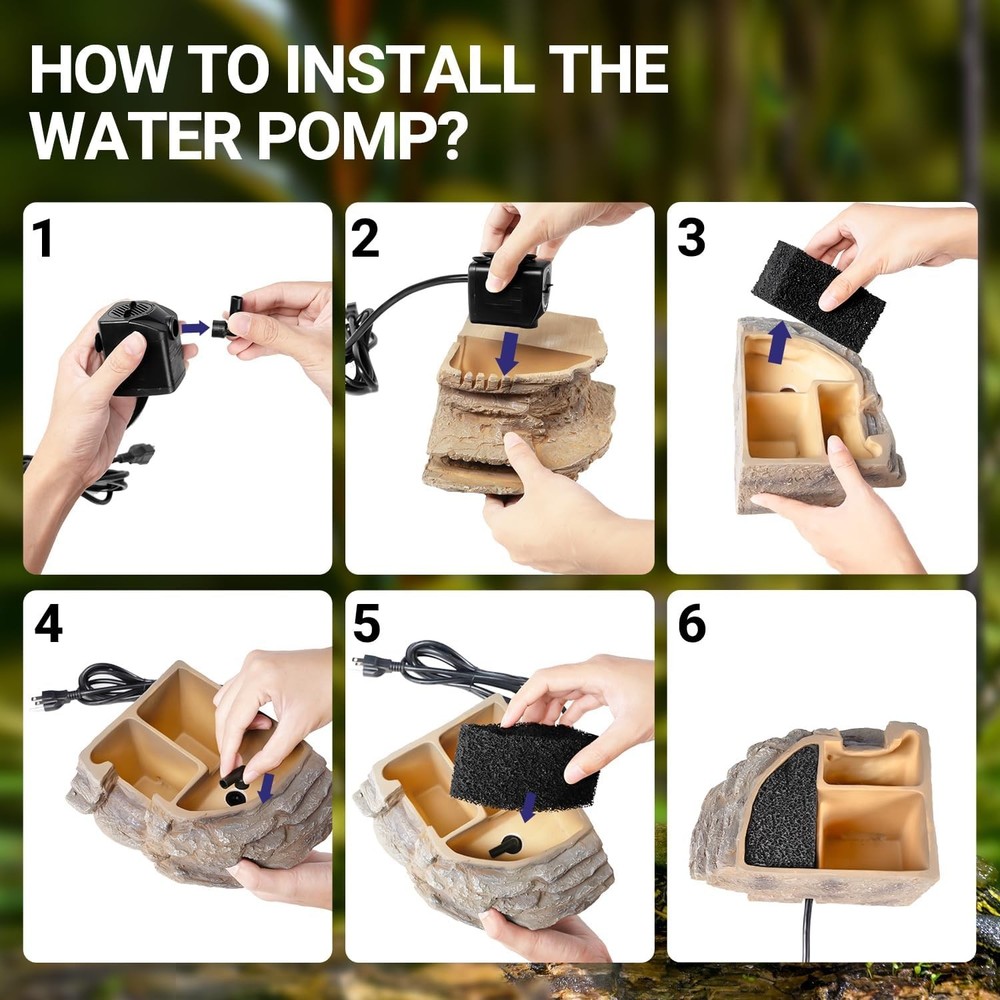 HOW TO INSTALL THE WATER POMP?

1

2

3

4

5

6