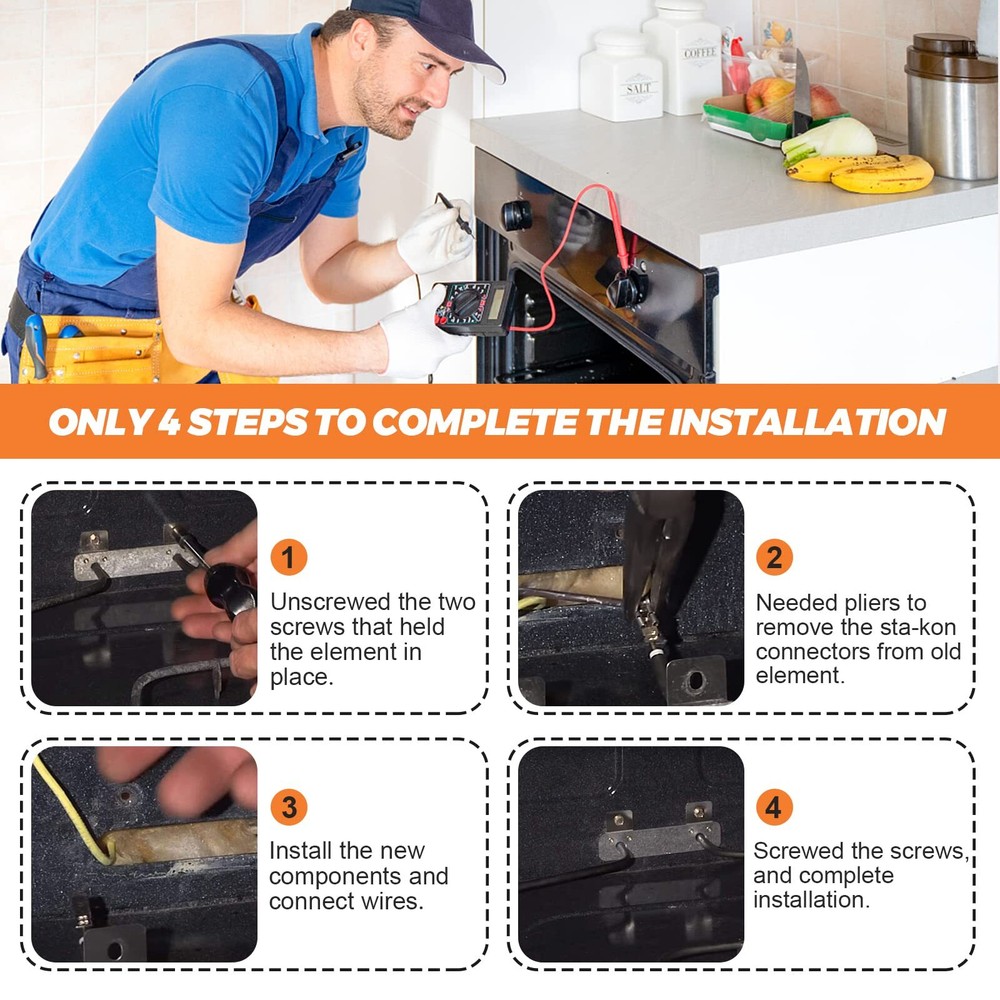 SALT

COFFEE

ONLY 4 STEPS TO COMPLETE THE INSTALLATION

1
Unscrewed the two screws that held the element in place.

2
Needed pliers to remove the sta-kon connectors from old element.

3
Install the new components and connect wires.

4
Screwed the screws, and complete installation.