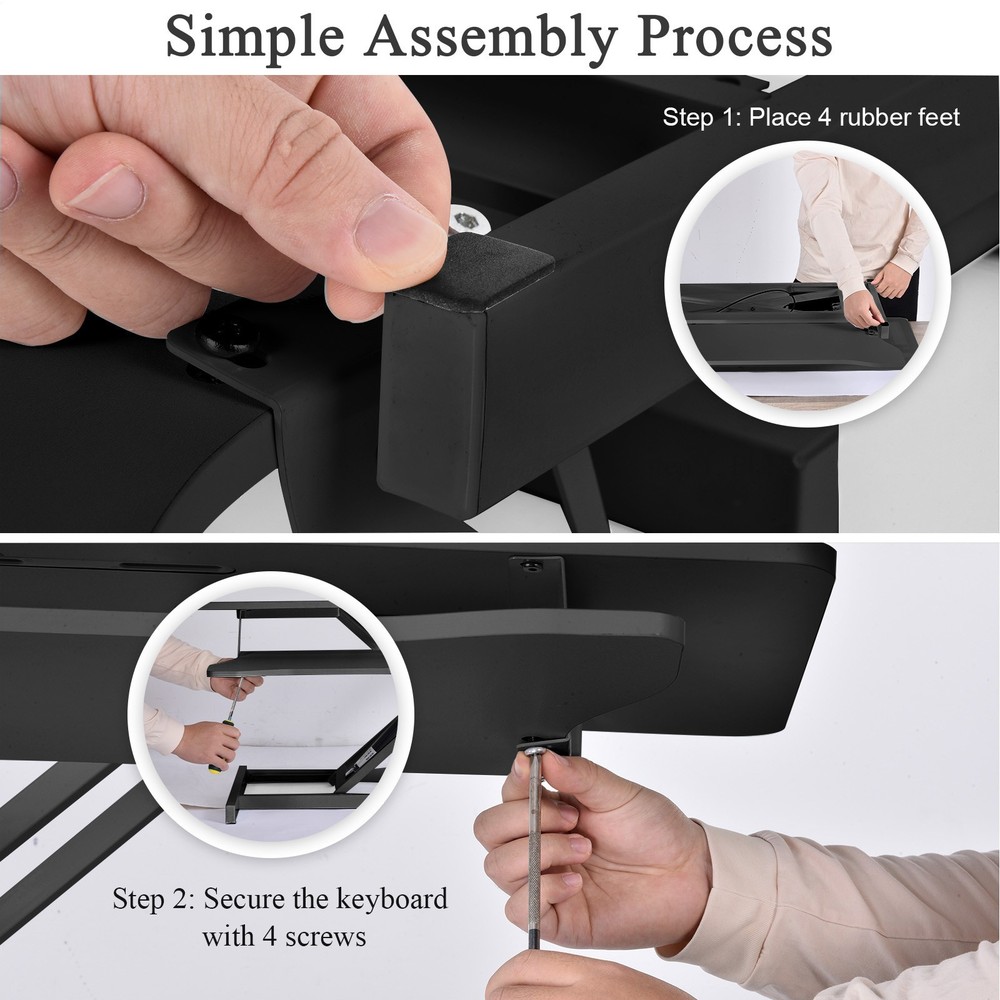 Simple Assembly Process

Step 1: Place 4 rubber feet

Step 2: Secure the keyboard with 4 screws