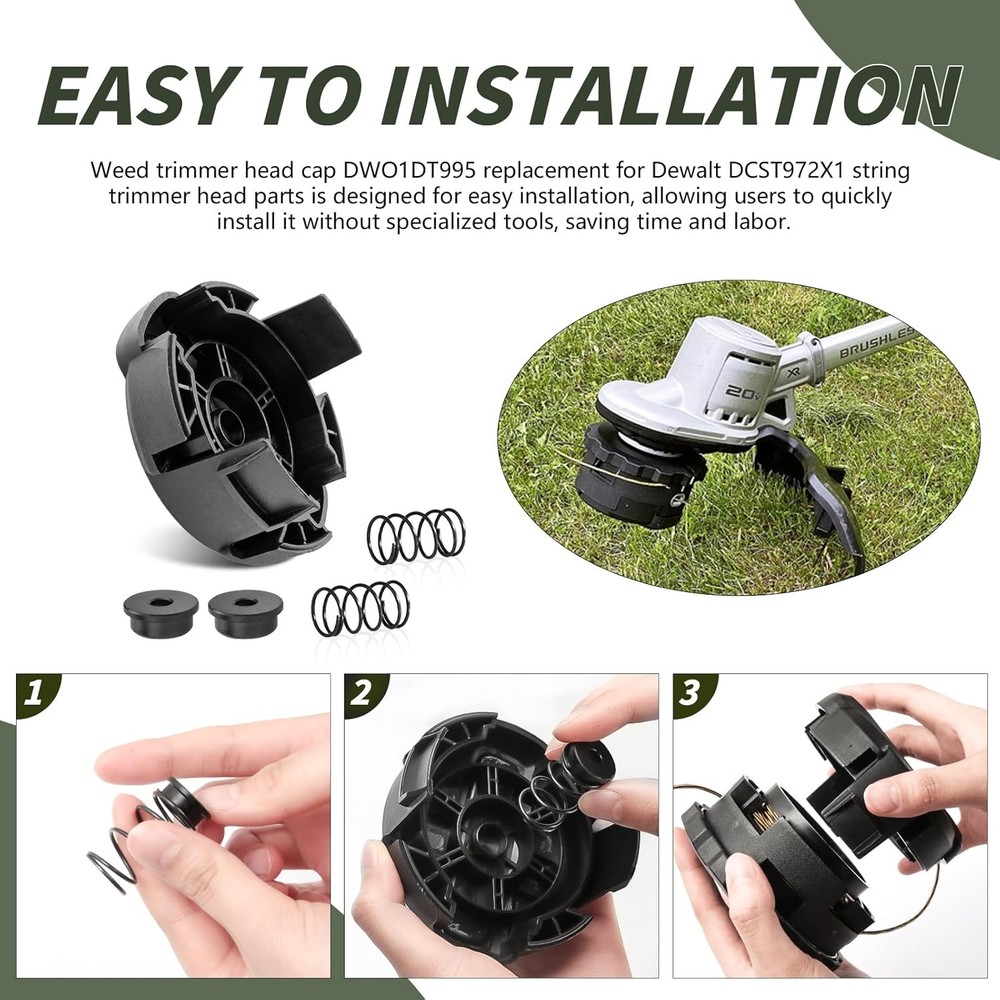 EASY TO INSTALLATION

Weed trimmer head cap DWO1DT995 replacement for Dewalt DCST972X1 string trimmer head parts is designed for easy installation, allowing users to quickly install it without specialized tools, saving time and labor.

BRUSHLES
XR
20V

1

2

3