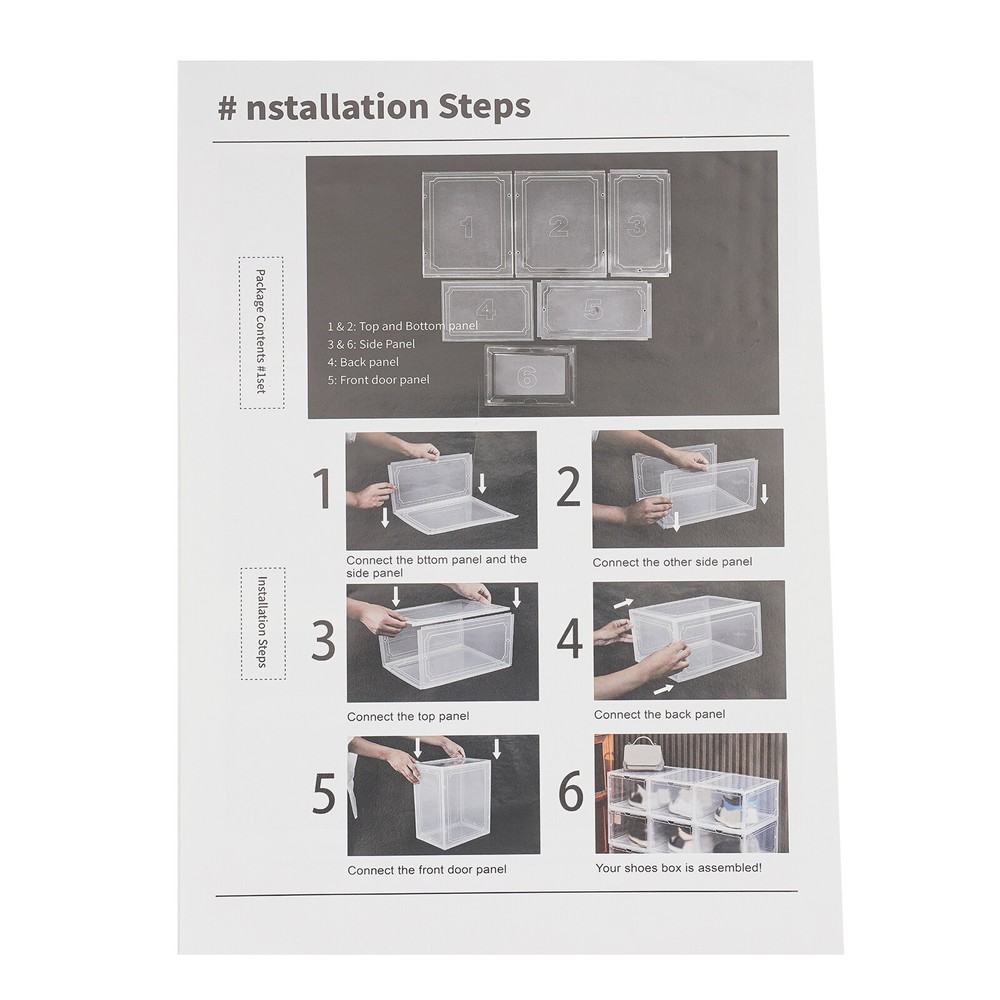 # nstallation Steps

Package Contents #1set

1 2 3 4 5 6

1 & 2: Top and Bottom panel
3 & 6: Side Panel
4: Back panel
5: Front door panel

Installation Steps

1
Connect the bttom panel and the side panel

2
Connect the other side panel

3
Connect the top panel

4
Connect the back panel

5
Connect the front door panel

6
Your shoes box is assembled!