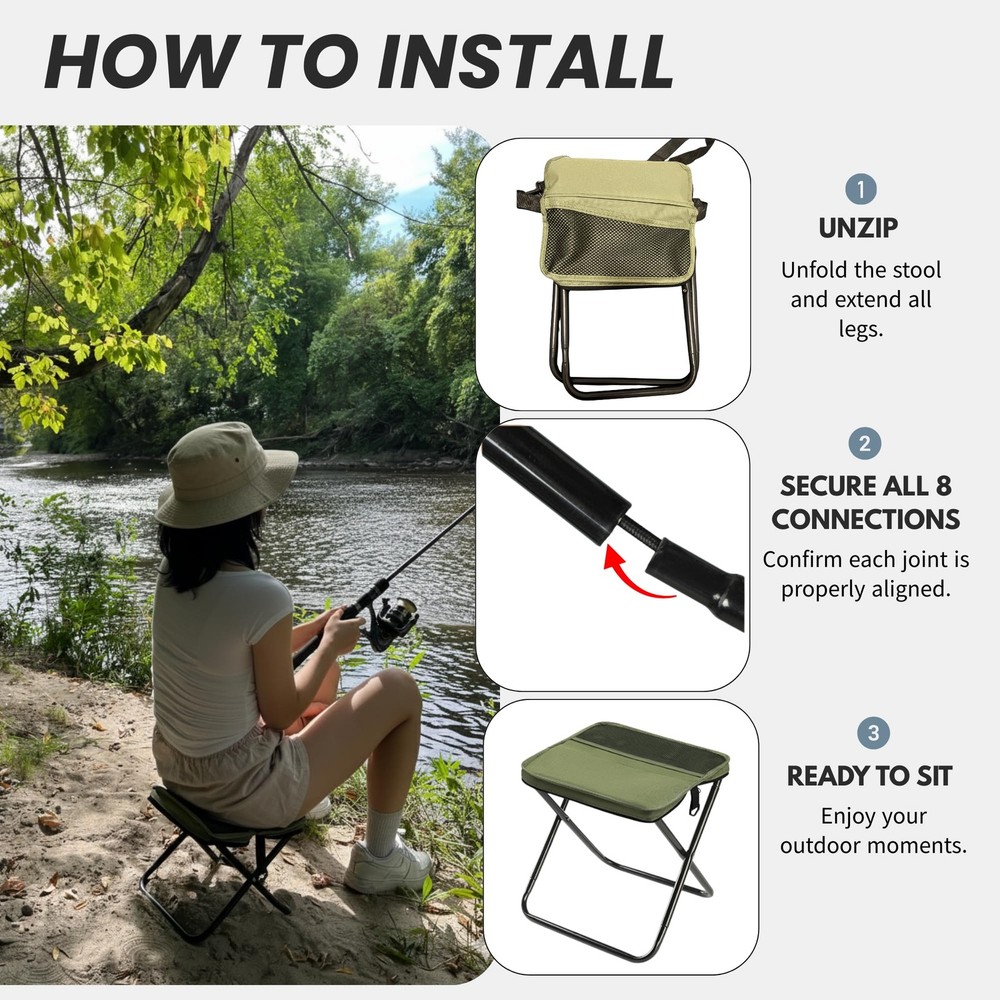 HOW TO INSTALL

1
UNZIP
Unfold the stool and extend all legs.

2
SECURE ALL 8 CONNECTIONS
Confirm each joint is properly aligned.

3
READY TO SIT
Enjoy your outdoor moments.