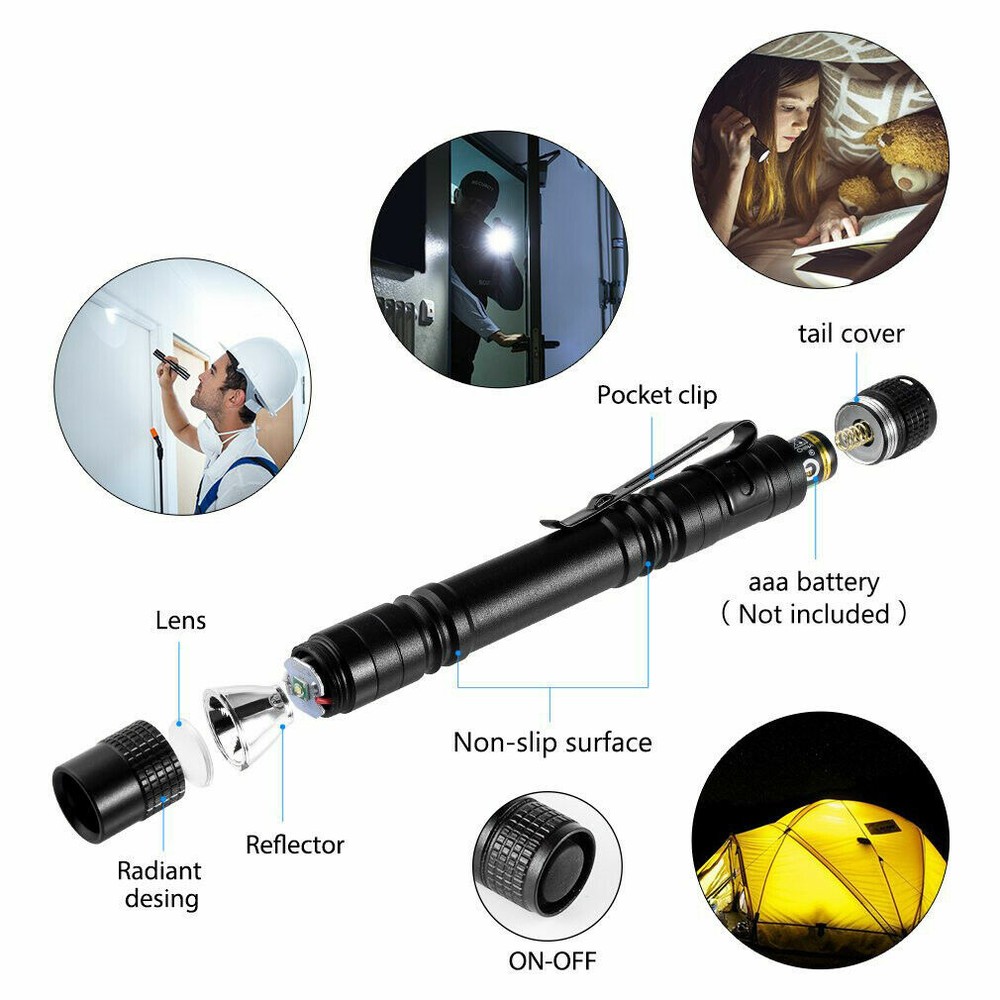 tail cover

Pocket clip

aaa battery
( Not included )

Lens

Non-slip surface

Reflector

Radiant desing

ON-OFF