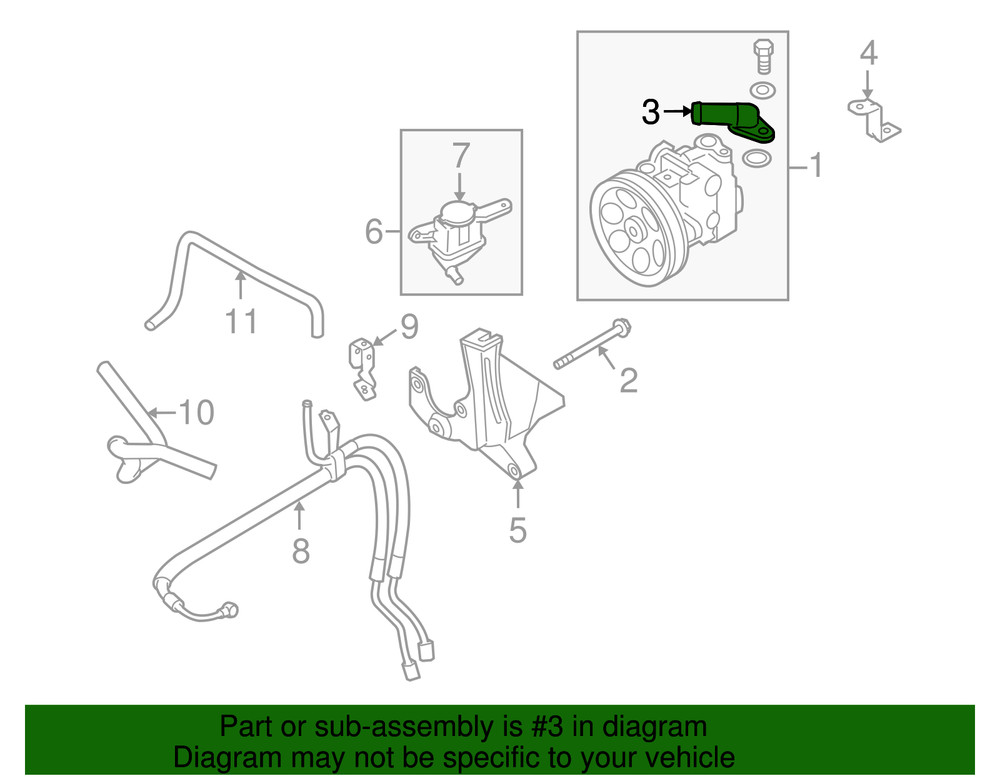 4

3

1

7

6

11

9

2

10

5

8

Part or sub-assembly is #3 in diagram
Diagram may not be specific to your vehicle