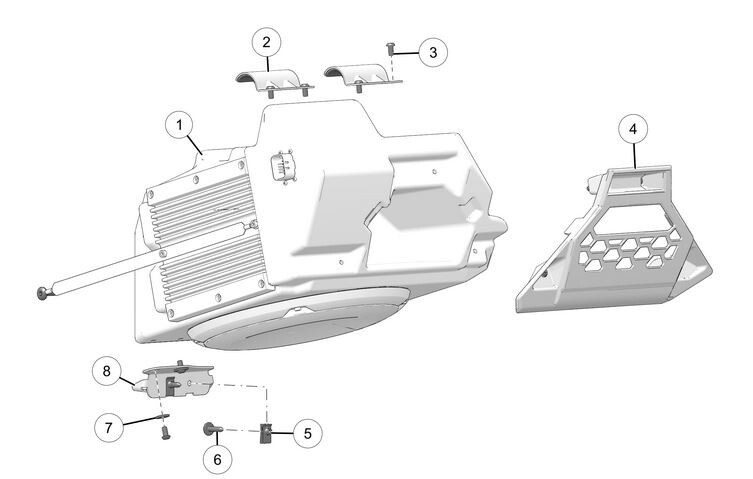 2
3
1
4
8
7
5
6