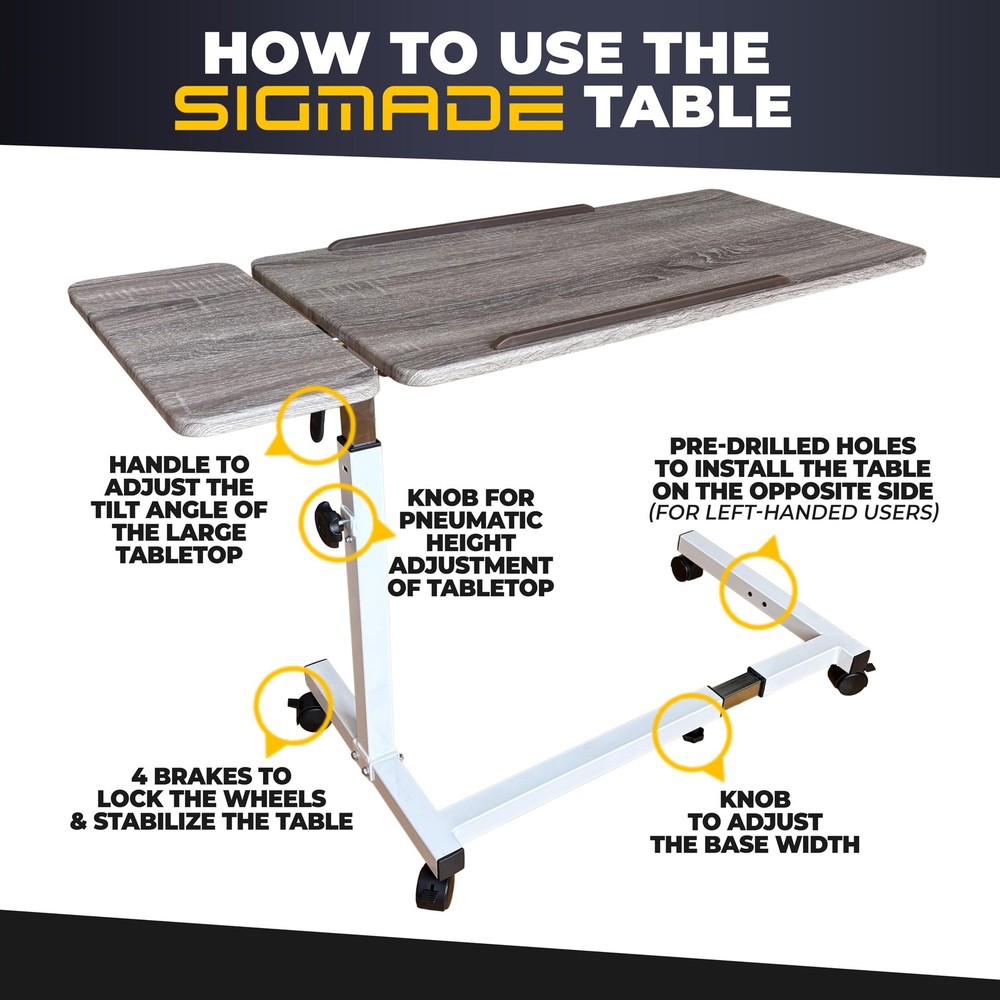 HOW TO USE THE SIGMADE TABLE

HANDLE TO ADJUST THE TILT ANGLE OF THE LARGE TABLETOP

KNOB FOR PNEUMATIC HEIGHT ADJUSTMENT OF TABLETOP

PRE-DRILLED HOLES TO INSTALL THE TABLE ON THE OPPOSITE SIDE (FOR LEFT-HANDED USERS)

4 BRAKES TO LOCK THE WHEELS & STABILIZE THE TABLE

KNOB TO ADJUST THE BASE WIDTH