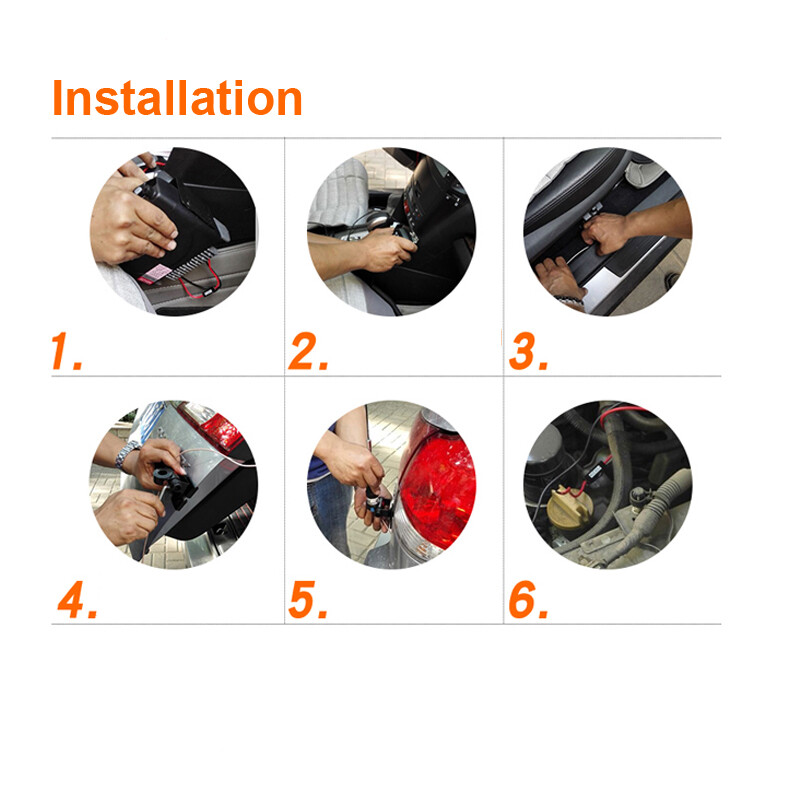 Installation

1.

2.

3.

4.

5.

6.