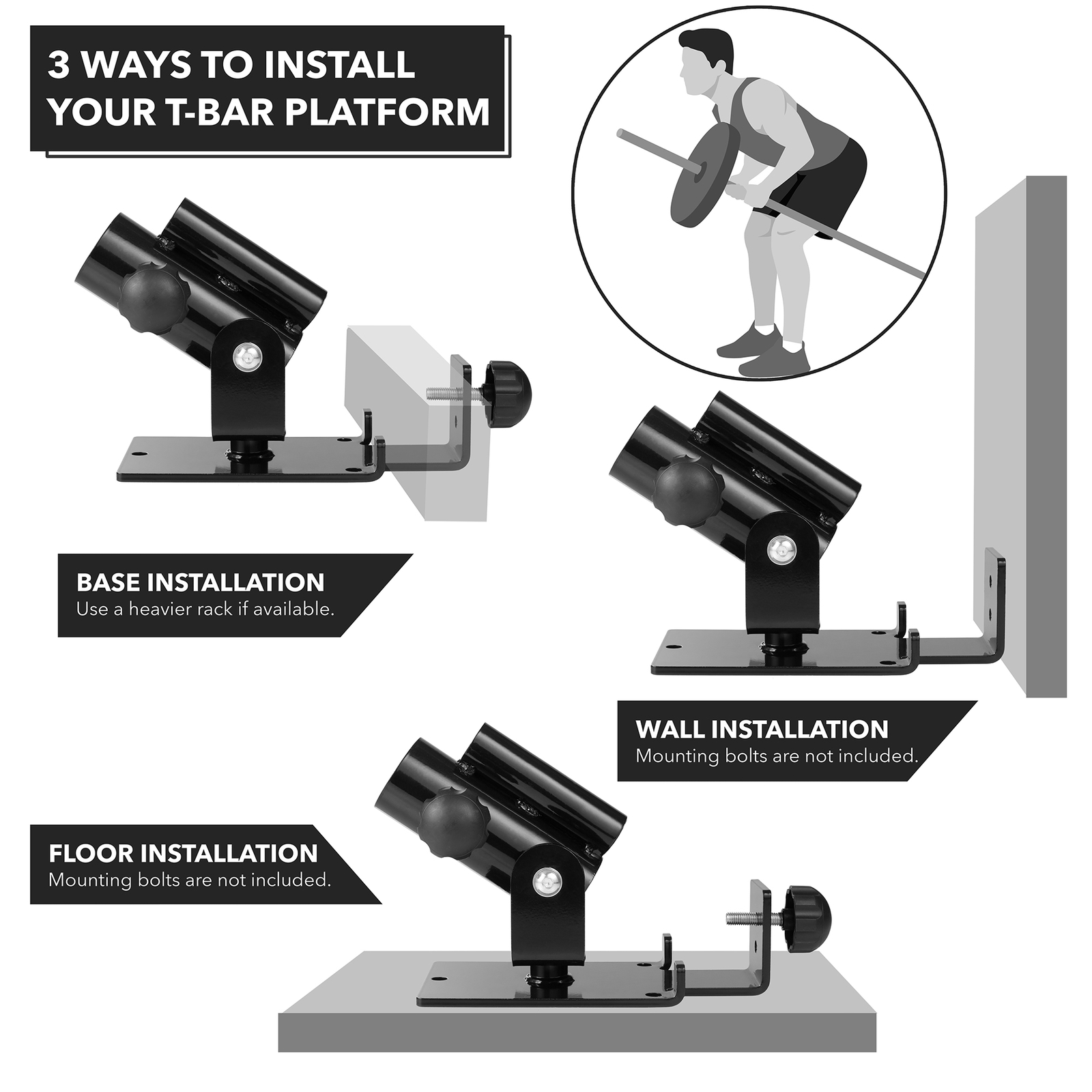 3 WAYS TO INSTALL YOUR T-BAR PLATFORM

BASE INSTALLATION
Use a heavier rack if available.

WALL INSTALLATION
Mounting bolts are not included.

FLOOR INSTALLATION
Mounting bolts are not included.