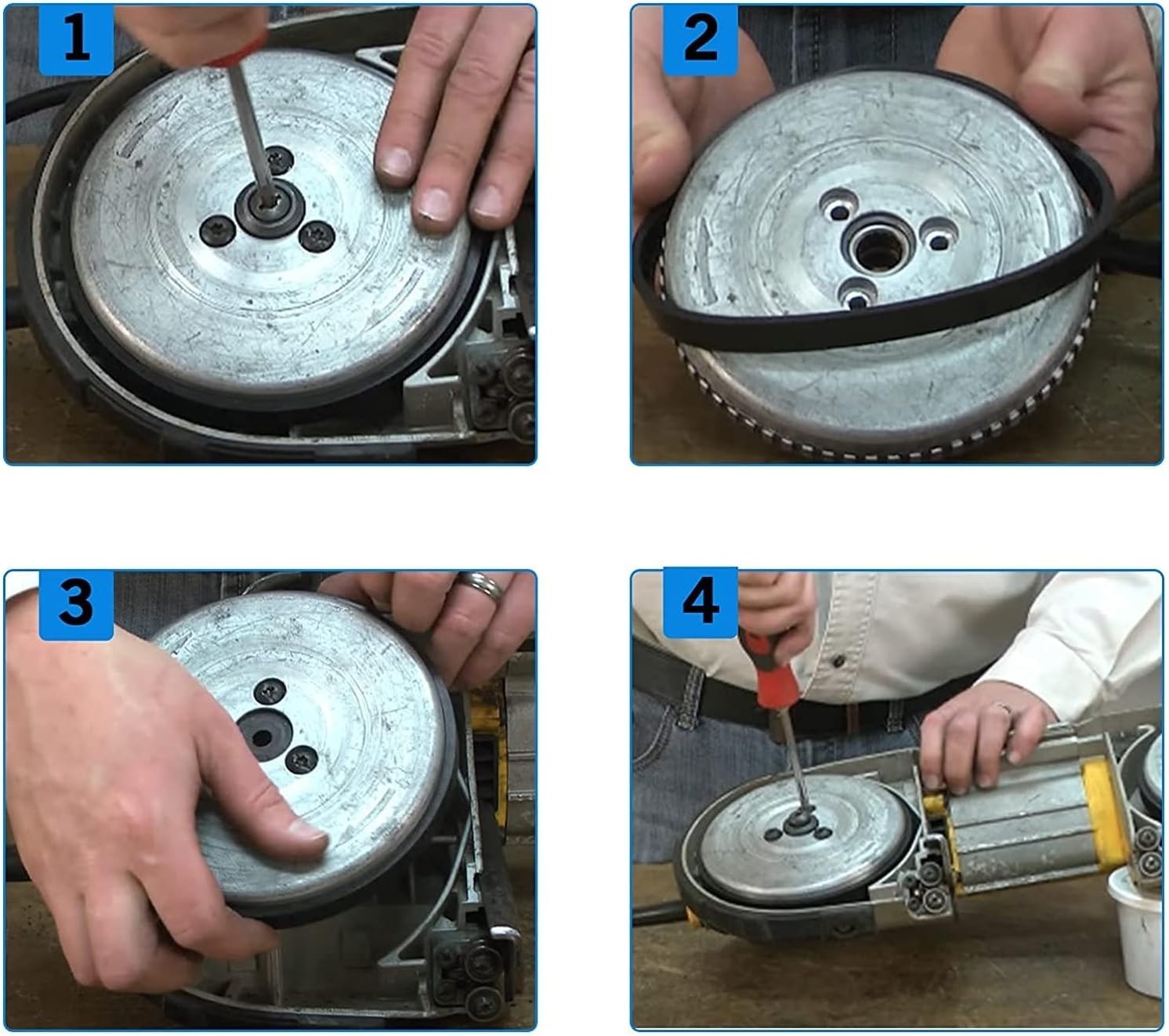 1

2

3

4