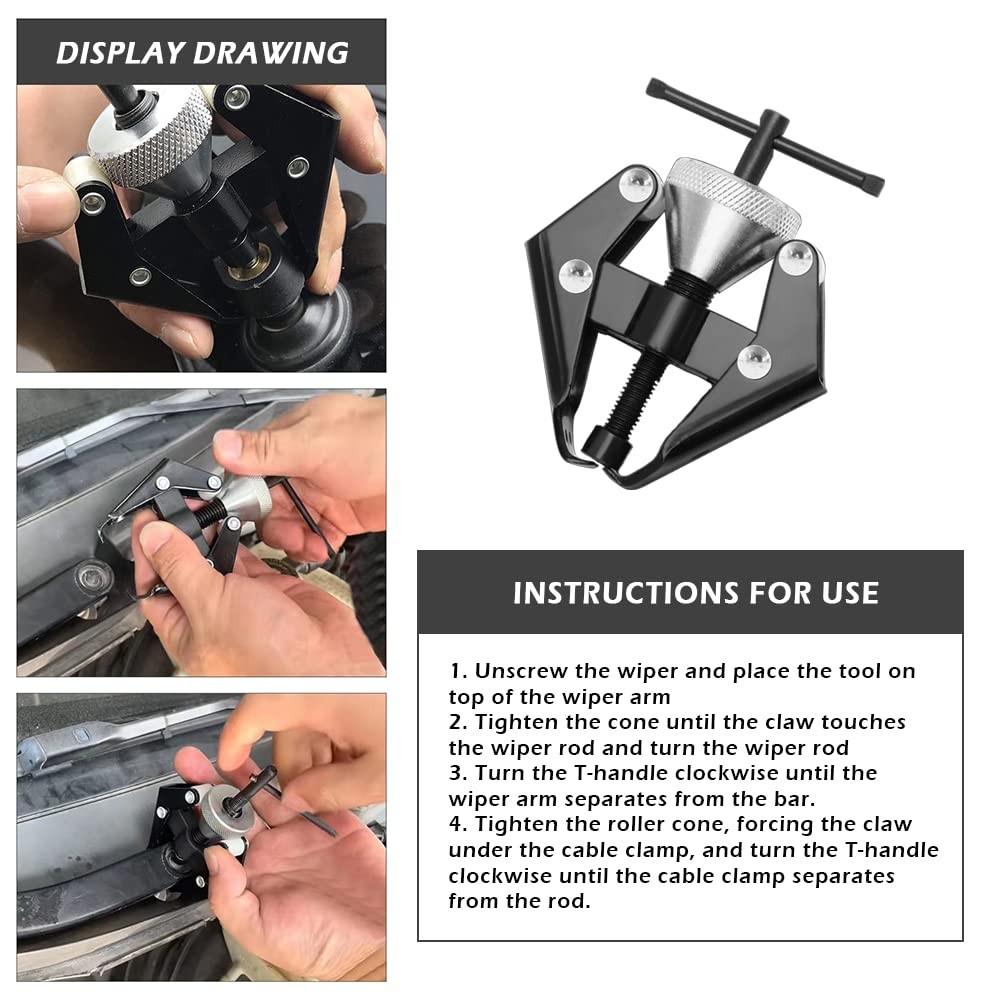 DISPLAY DRAWING

INSTRUCTIONS FOR USE

1. Unscrew the wiper and place the tool on top of the wiper arm
2. Tighten the cone until the claw touches the wiper rod and turn the wiper rod
3. Turn the T-handle clockwise until the wiper arm separates from the bar.
4. Tighten the roller cone, forcing the claw under the cable clamp, and turn the T-handle clockwise until the cable clamp separates from the rod.