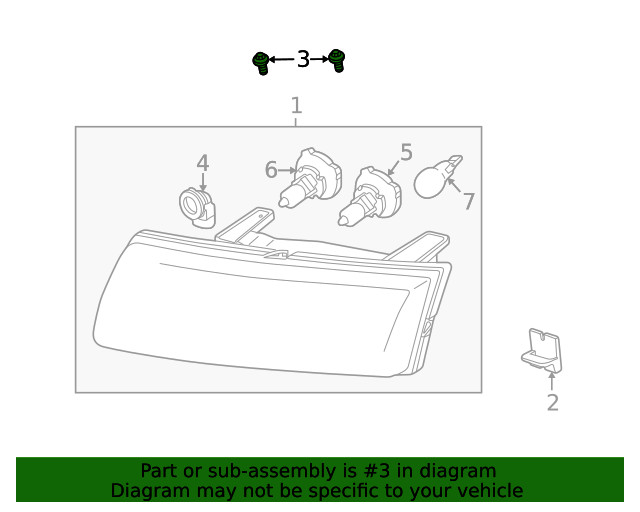 3
1
4
6
5
7
2

Part or sub-assembly is #3 in diagram
Diagram may not be specific to your vehicle