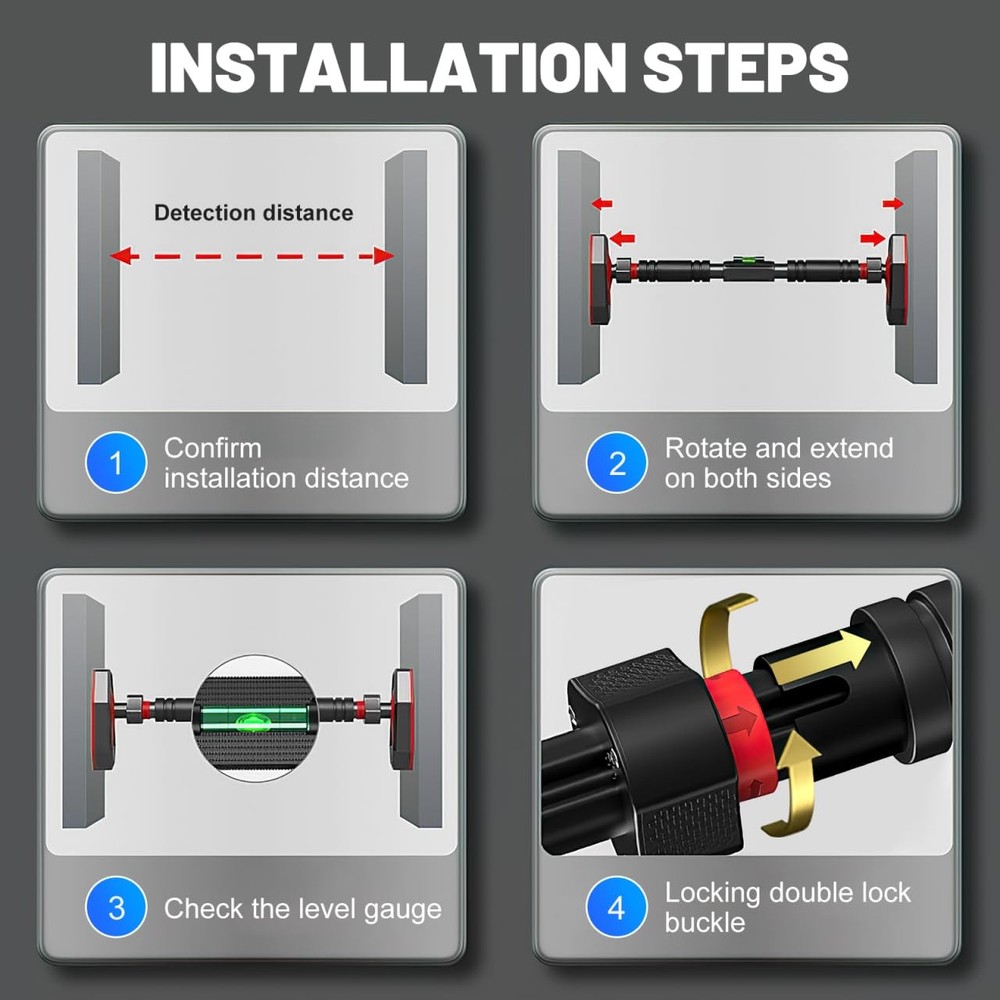 INSTALLATION STEPS

Detection distance

1 Confirm installation distance

2 Rotate and extend on both sides

3 Check the level gauge

4 Locking double lock buckle