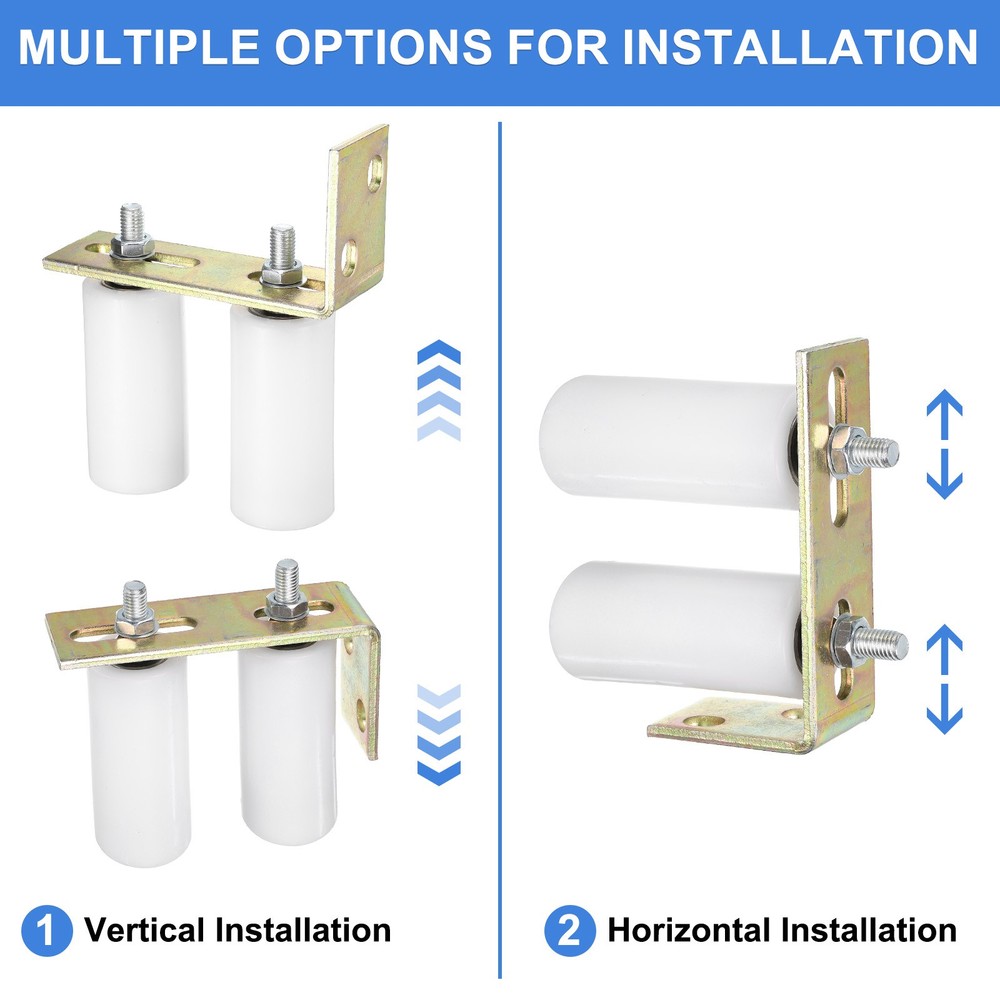 MULTIPLE OPTIONS FOR INSTALLATION

1 Vertical Installation

2 Horizontal Installation