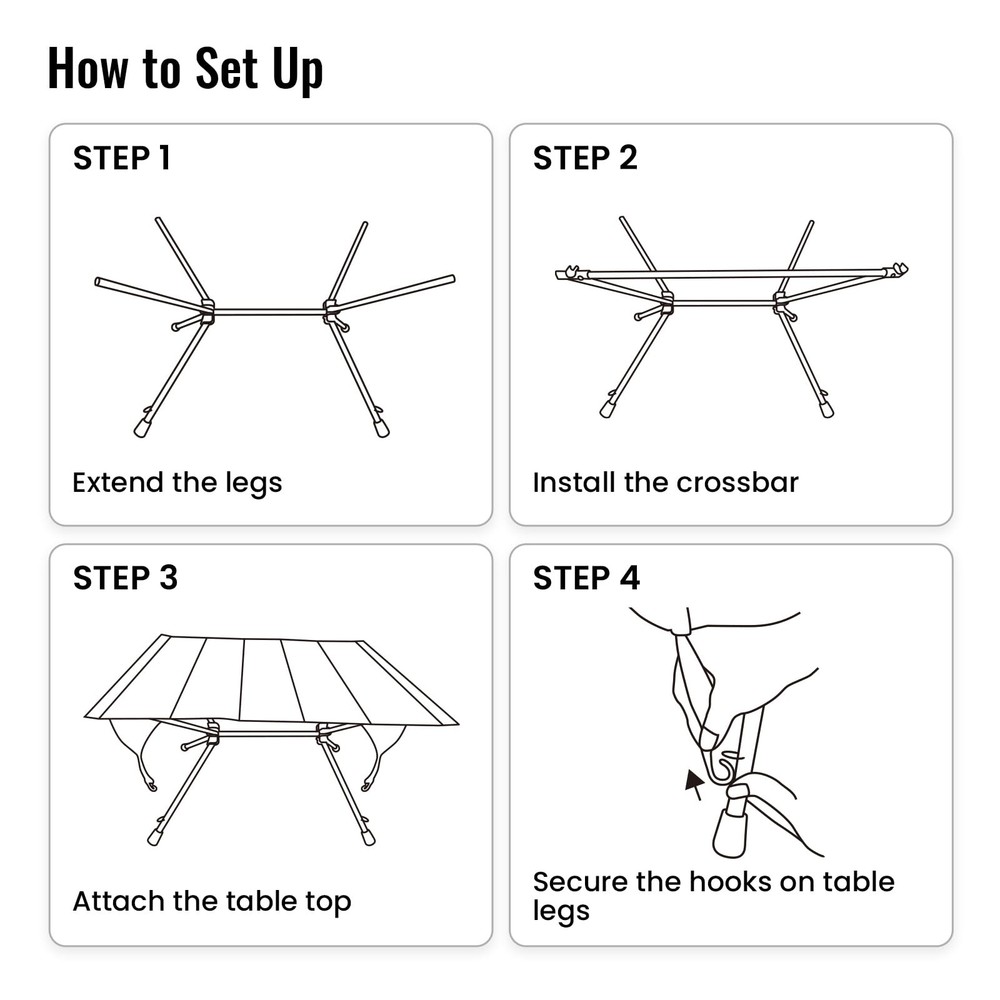 How to Set Up

STEP 1

Extend the legs

STEP 2

Install the crossbar

STEP 3

Attach the table top

STEP 4

Secure the hooks on table legs