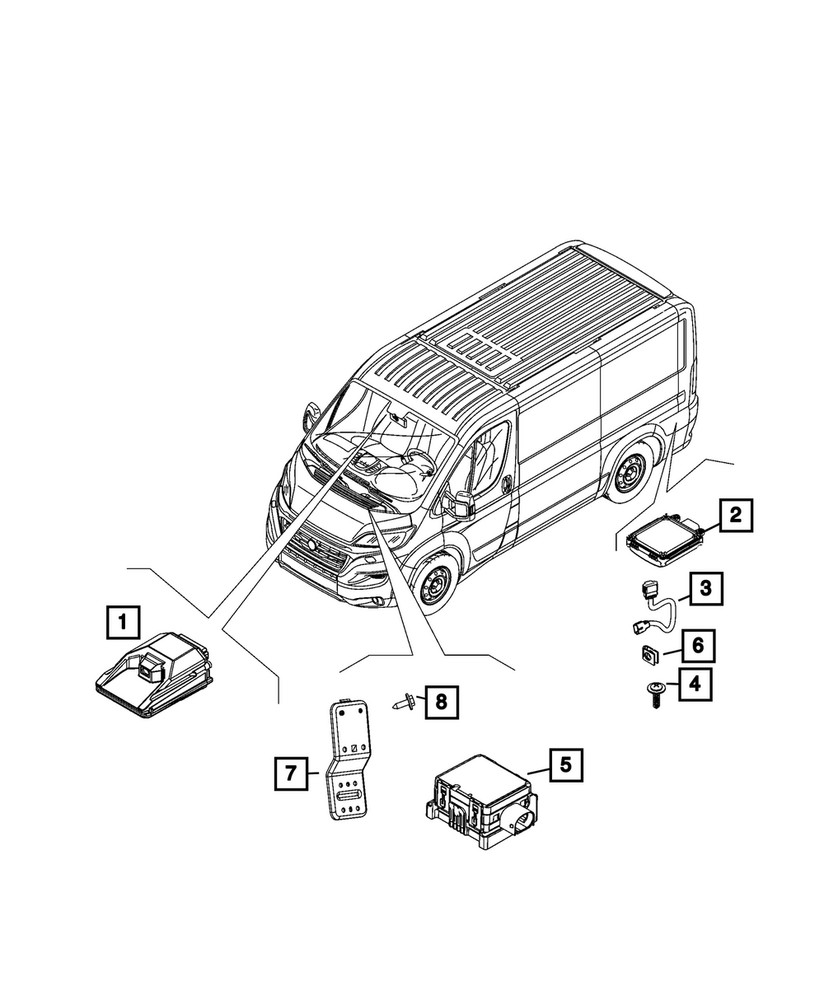 2
3
6
4
1
8
7
5