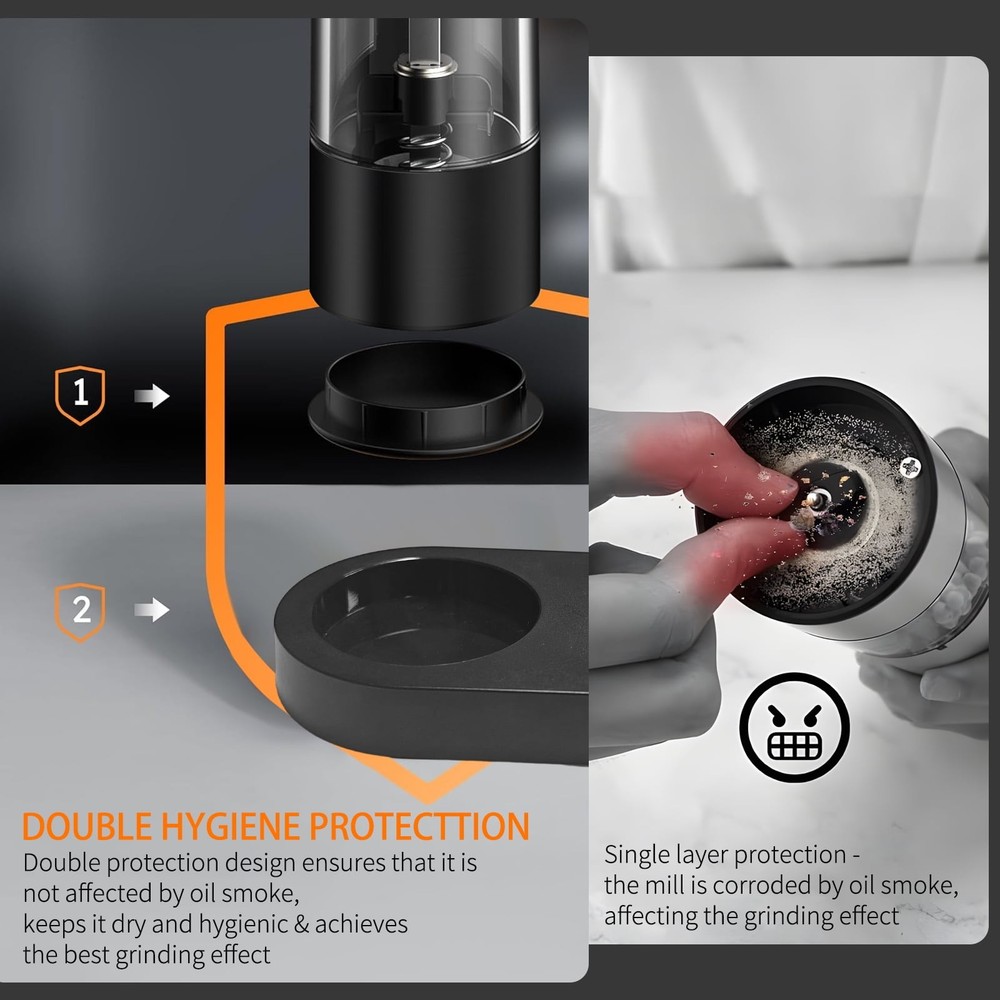 1

2

DOUBLE HYGIENE PROTECTTION
Double protection design ensures that it is not affected by oil smoke,
keeps it dry and hygienic & achieves the best grinding effect

Single layer protection - the mill is corroded by oil smoke, affecting the grinding effect