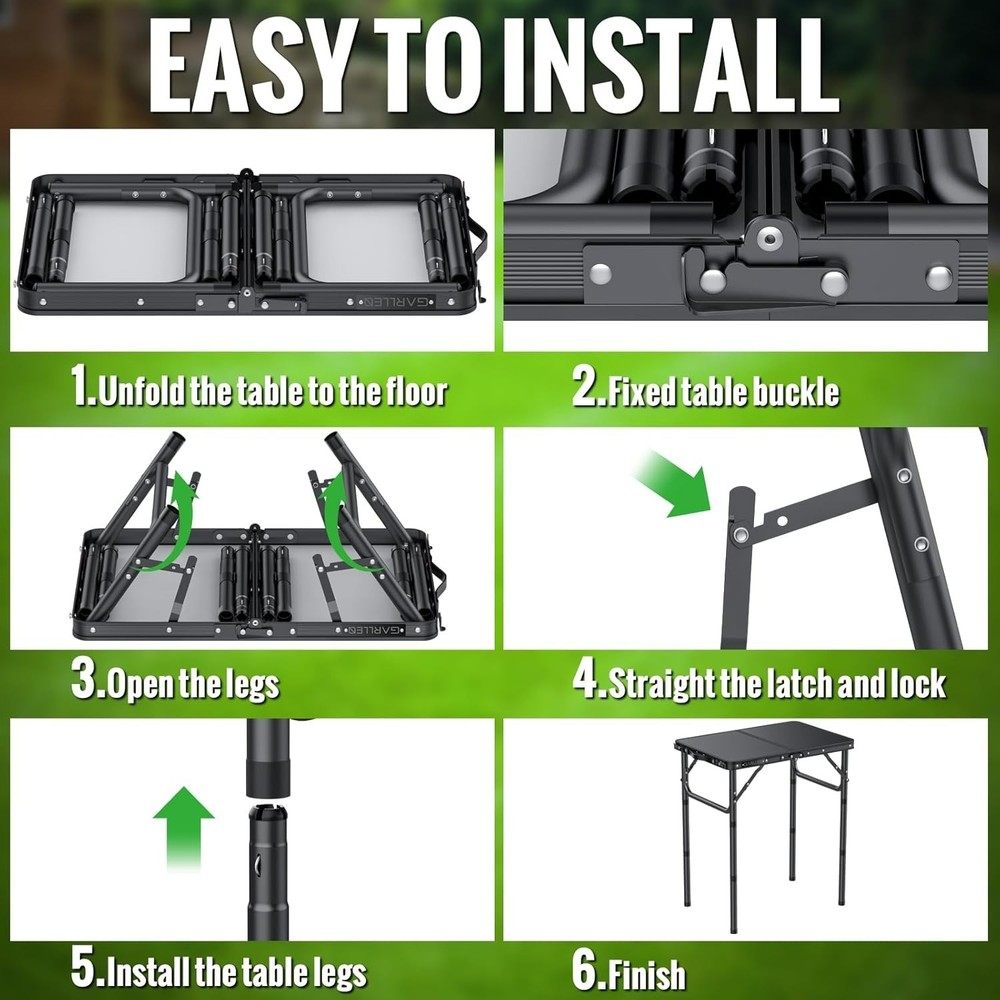 EASY TO INSTALL

GARLLEN

1.Unfold the table to the floor

2.Fixed table buckle

GARLLEN

3.Open the legs

4.Straight the latch and lock

5.Install the table legs

6.Finish