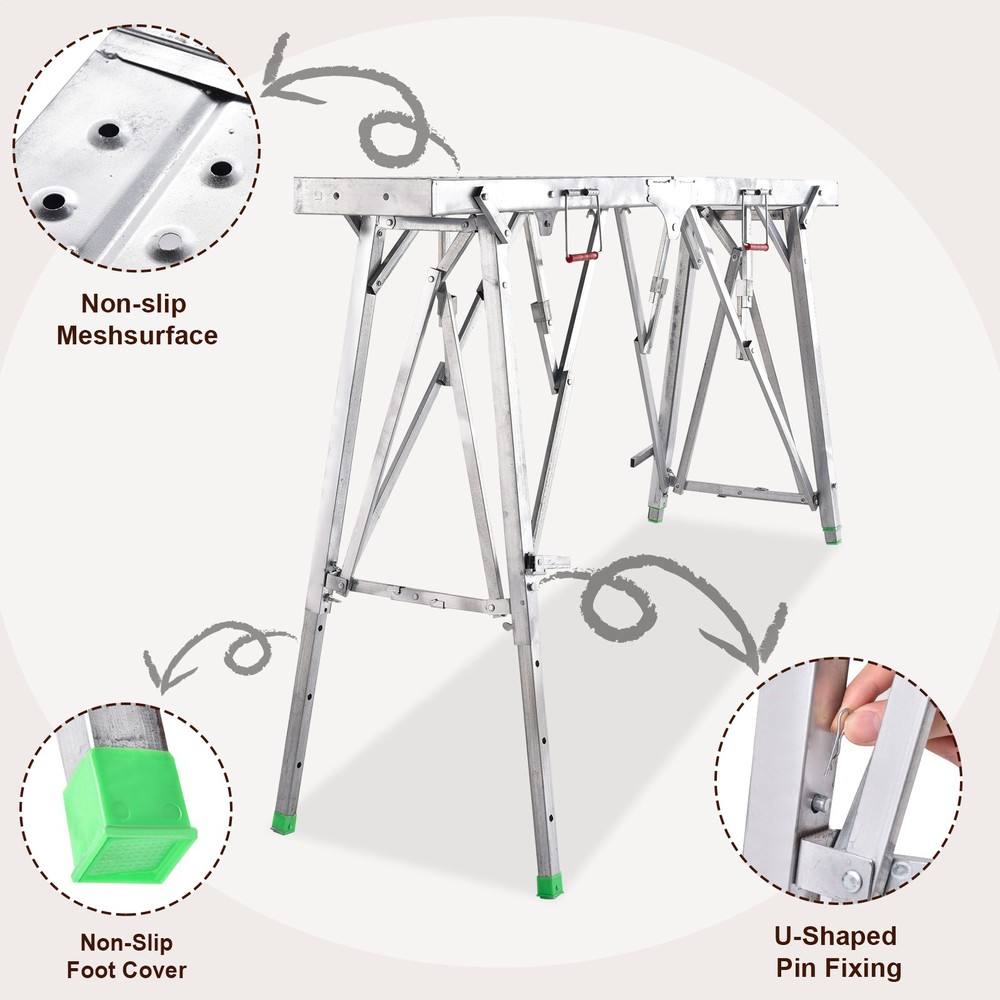 Non-slip
Meshsurface

Non-Slip
Foot Cover

U-Shaped
Pin Fixing