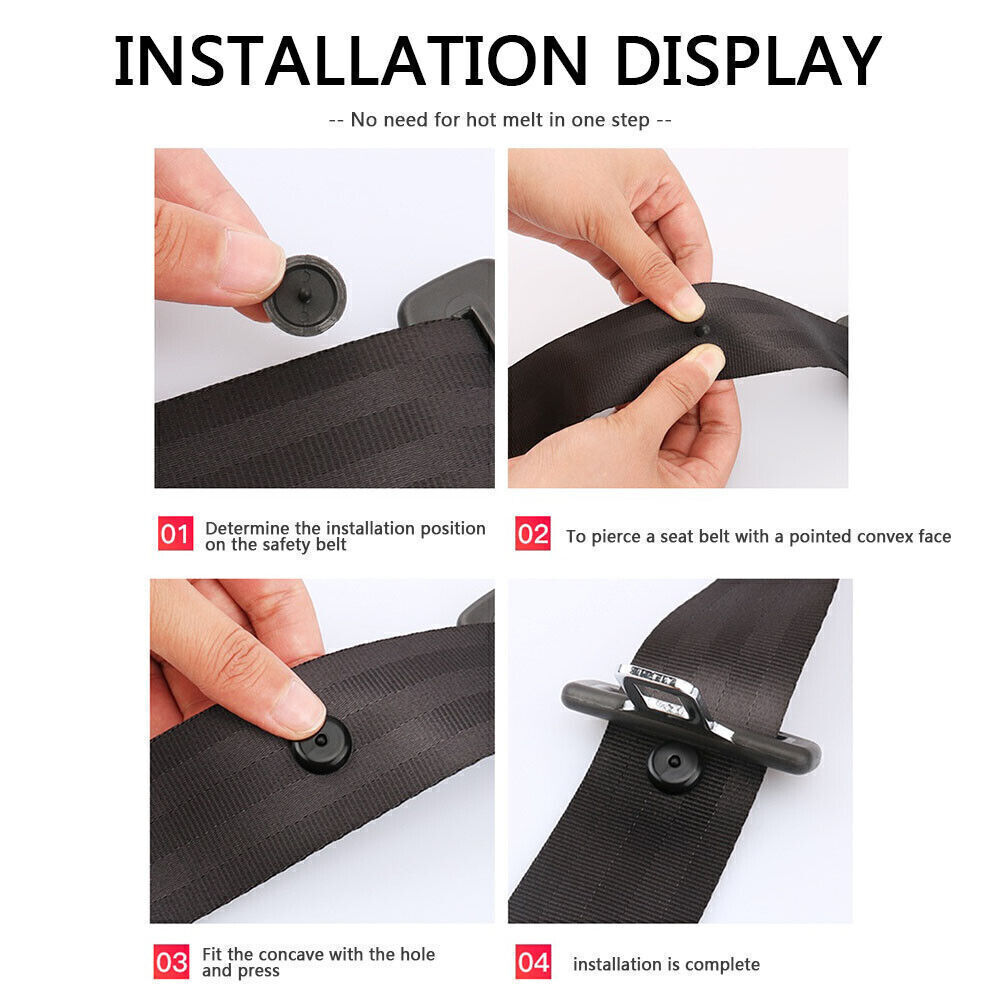 INSTALLATION DISPLAY

-- No need for hot melt in one step --

01 Determine the installation position on the safety belt

02 To pierce a seat belt with a pointed convex face

03 Fit the concave with the hole and press

04 installation is complete