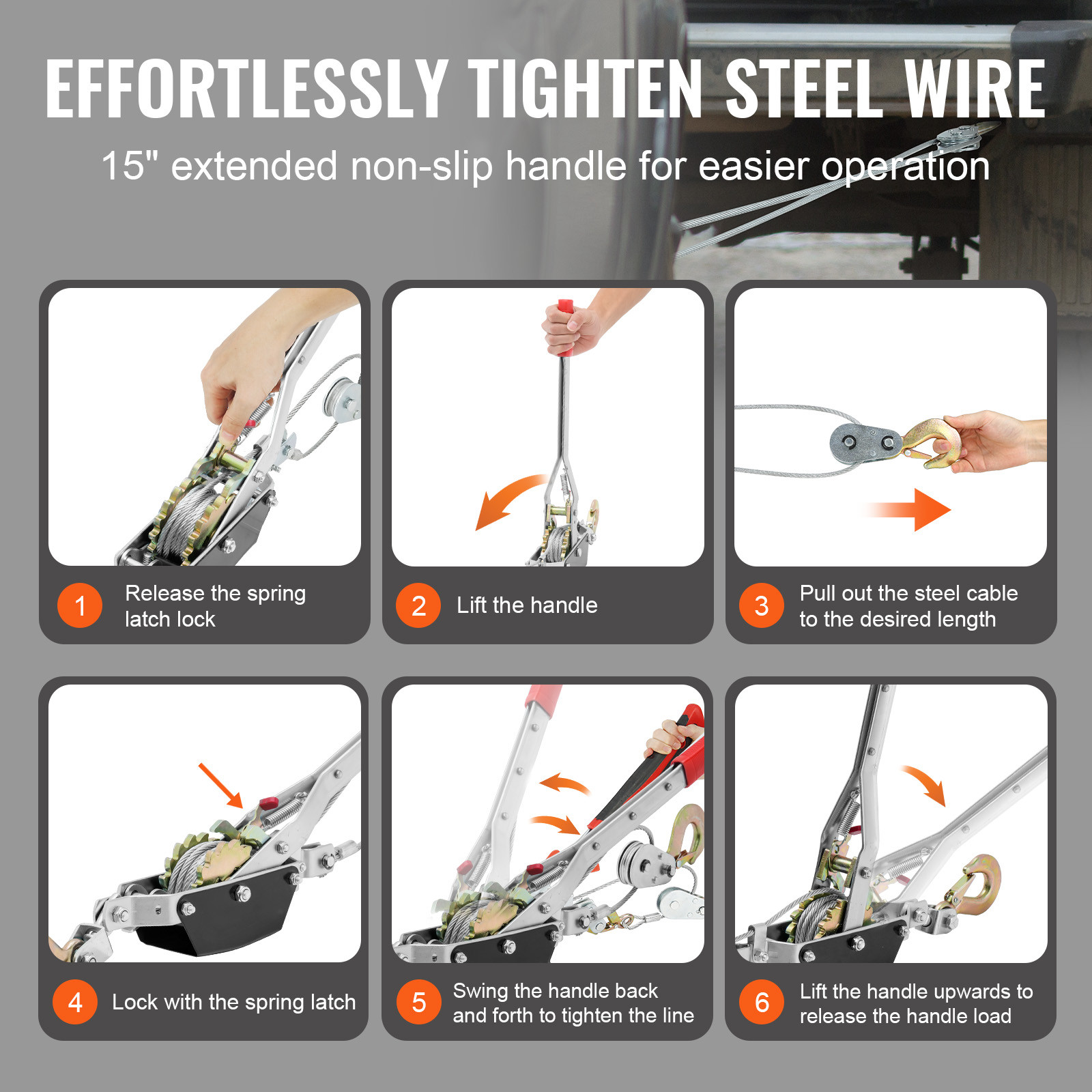 EFFORTLESSLY TIGHTEN STEEL WIRE

15" extended non-slip handle for easier operation

1 Release the spring latch lock

2 Lift the handle

3 Pull out the steel cable to the desired length

4 Lock with the spring latch

5 Swing the handle back and forth to tighten the line

6 Lift the handle upwards to release the handle load