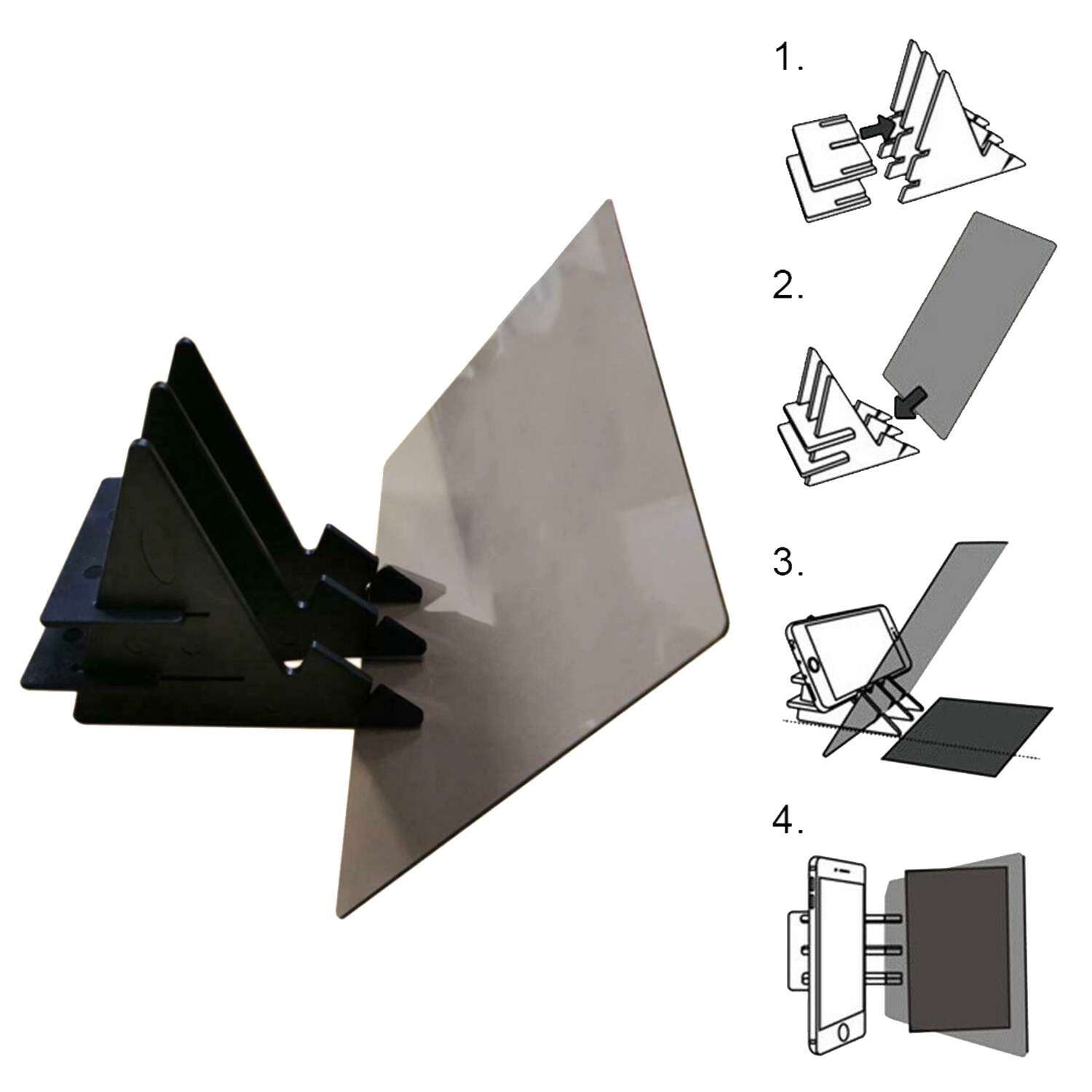 1.

2.

3.

4.