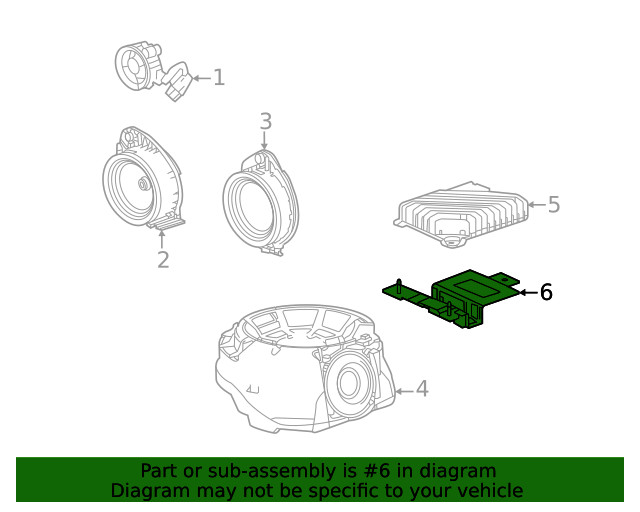 1
3
2
5
6
4
Part or sub-assembly is #6 in diagram
Diagram may not be specific to your vehicle