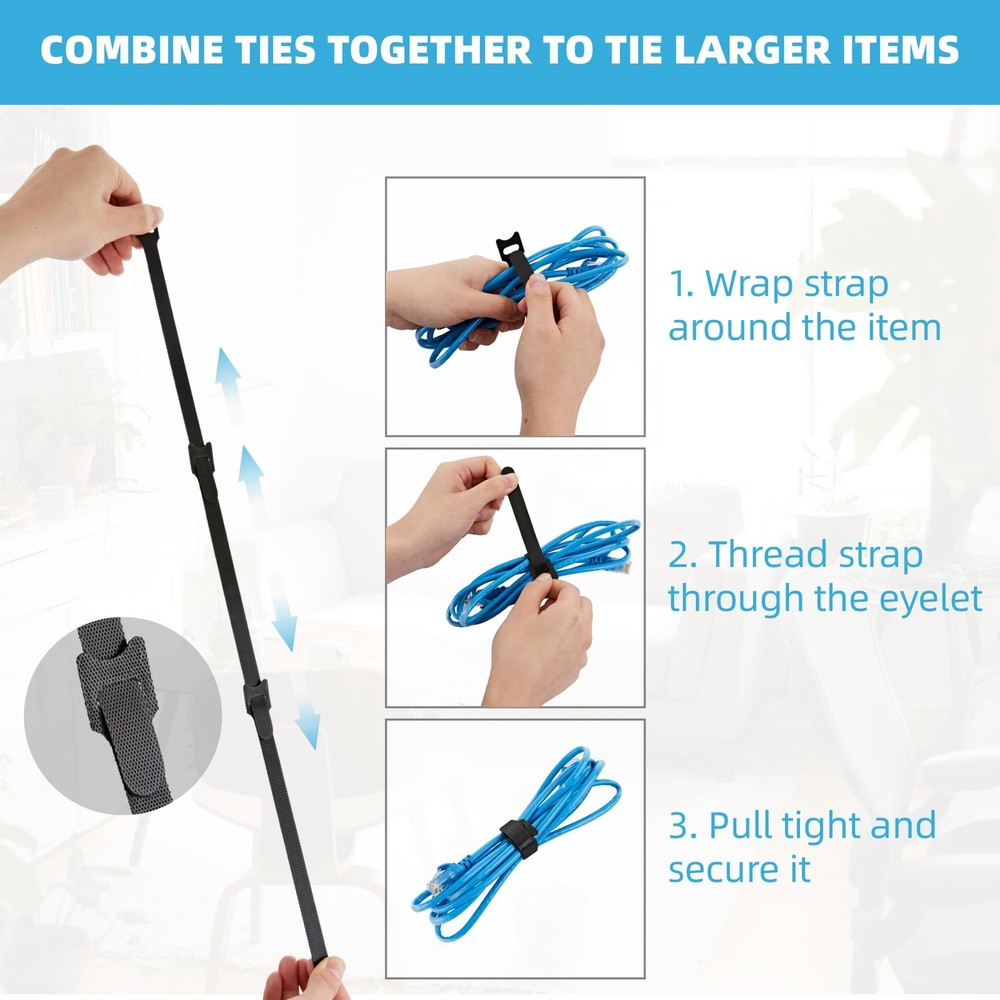 COMBINE TIES TOGETHER TO TIE LARGER ITEMS

1. Wrap strap around the item

2. Thread strap through the eyelet

3. Pull tight and secure it