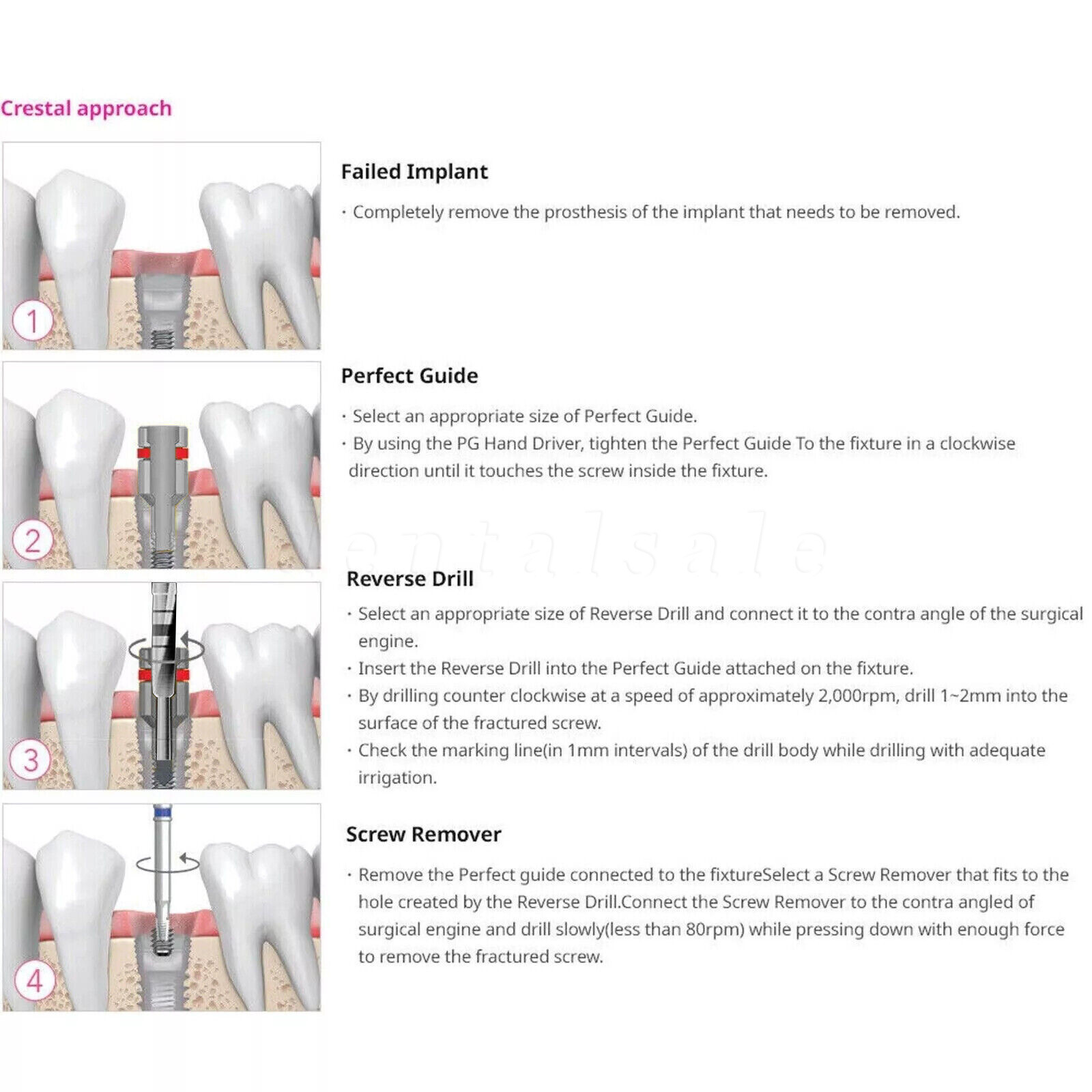 Crestal approach

1

Failed Implant

· Completely remove the prosthesis of the implant that needs to be removed.

2

Perfect Guide

· Select an appropriate size of Perfect Guide.
· By using the PG Hand Driver, tighten the Perfect Guide To the fixture in a clockwise direction until it touches the screw inside the fixture.

entalsale

3

Reverse Drill

· Select an appropriate size of Reverse Drill and connect it to the contra angle of the surgical engine.
· Insert the Reverse Drill into the Perfect Guide attached on the fixture.
· By drilling counter clockwise at a speed of approximately 2,000rpm, drill 1~2mm into the surface of the fractured screw.
· Check the marking line(in 1mm intervals) of the drill body while drilling with adequate irrigation.

4

Screw Remover

· Remove the Perfect guide connected to the fixtureSelect a Screw Remover that fits to the hole created by the Reverse Drill.Connect the Screw Remover to the contra angled of surgical engine and drill slowly(less than 80rpm) while pressing down with enough force to remove the fractured screw.