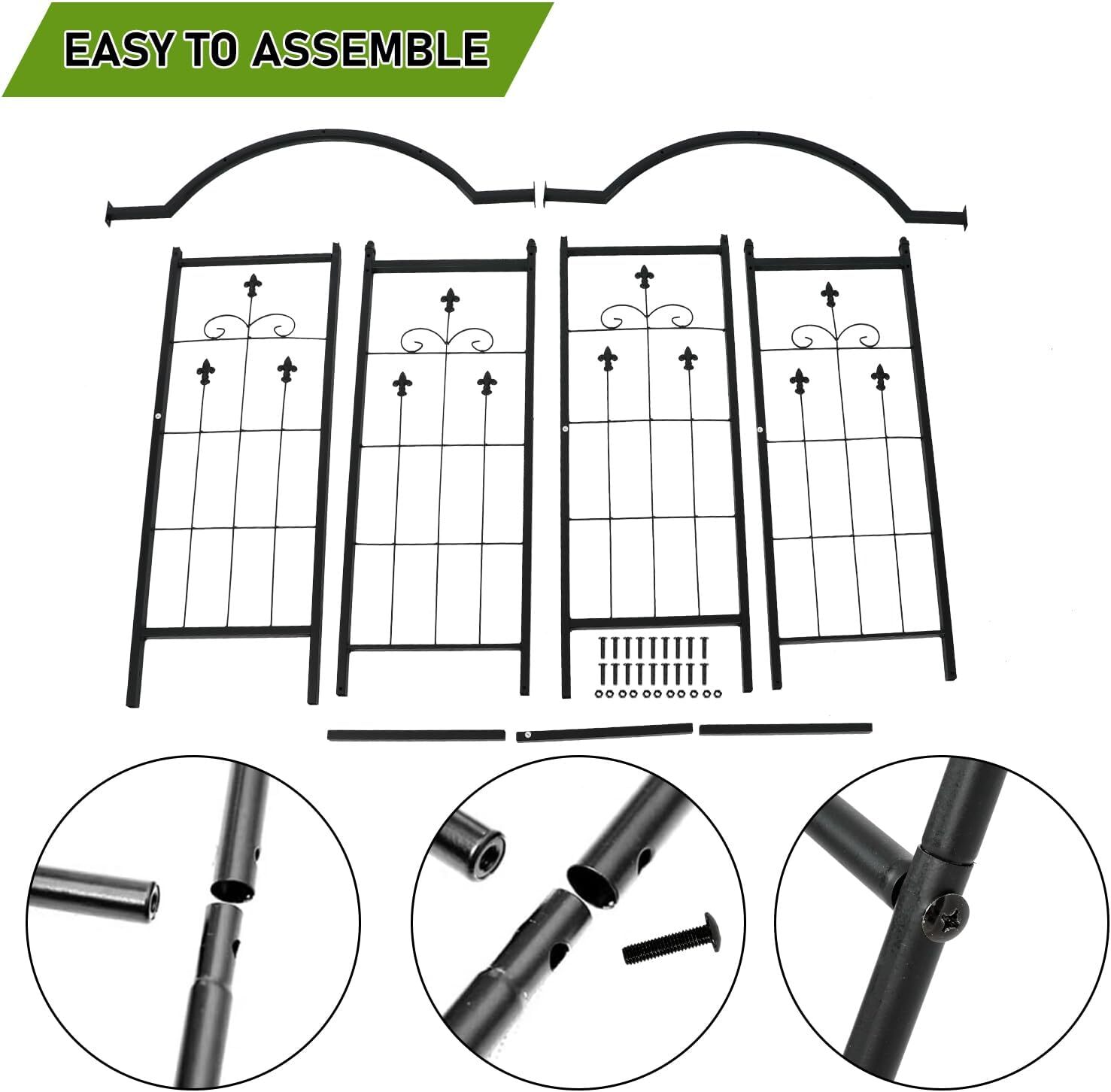 EASY TO ASSEMBLE