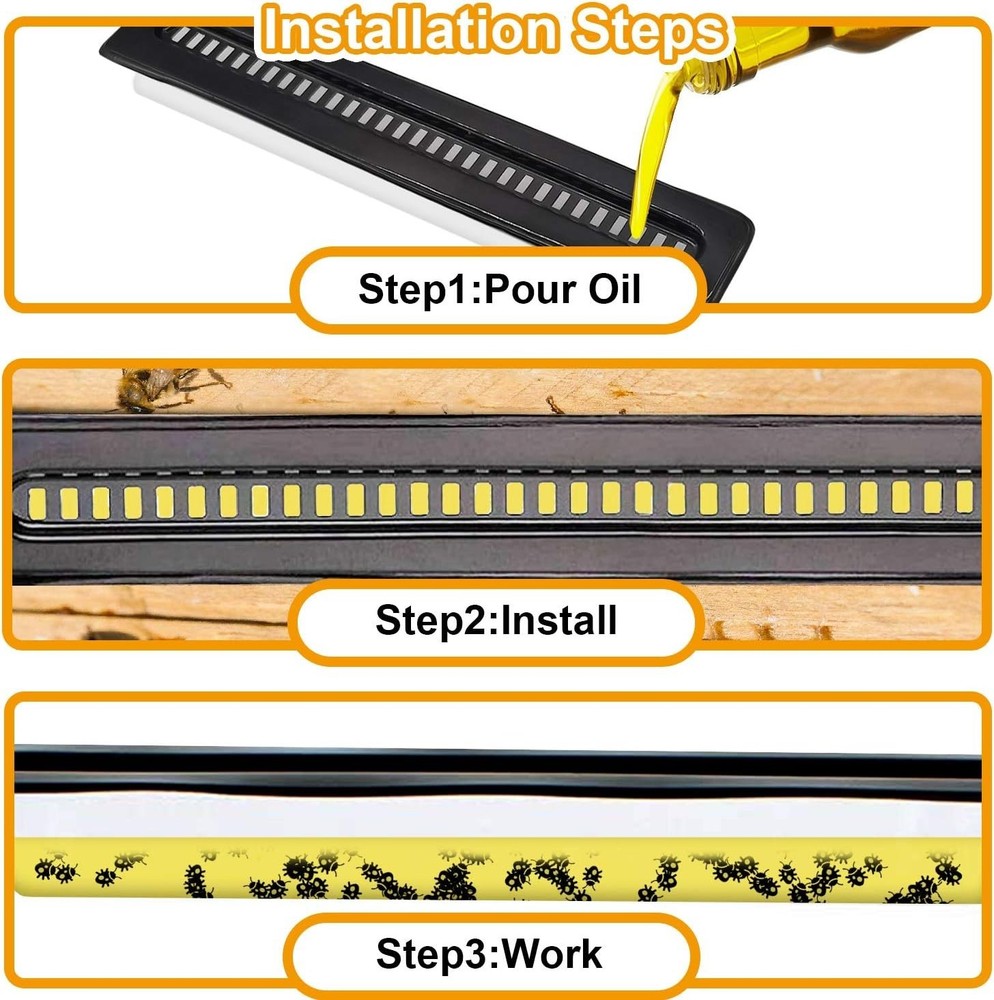 Installation Steps

Step1:Pour Oil

Step2:Install

Step3:Work