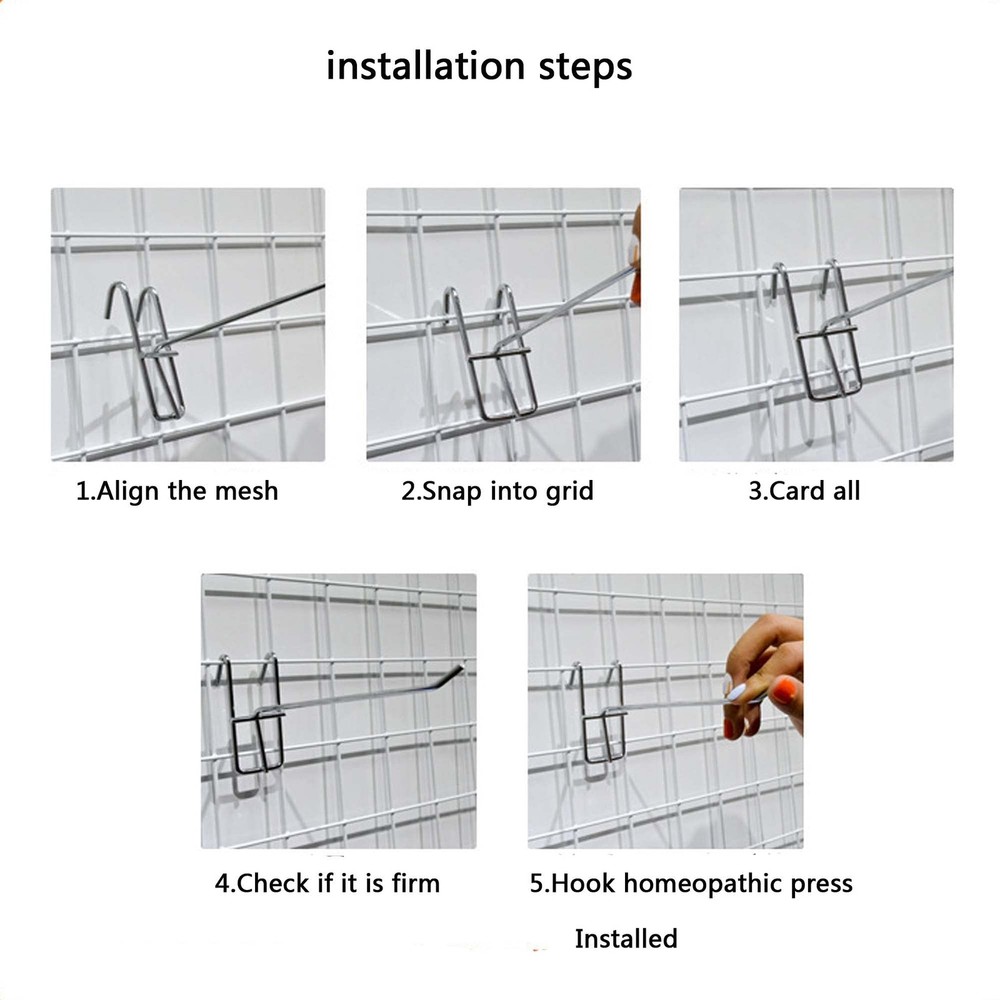 installation steps

1.Align the mesh

2.Snap into grid

3.Card all

4.Check if it is firm

5.Hook homeopathic press

Installed