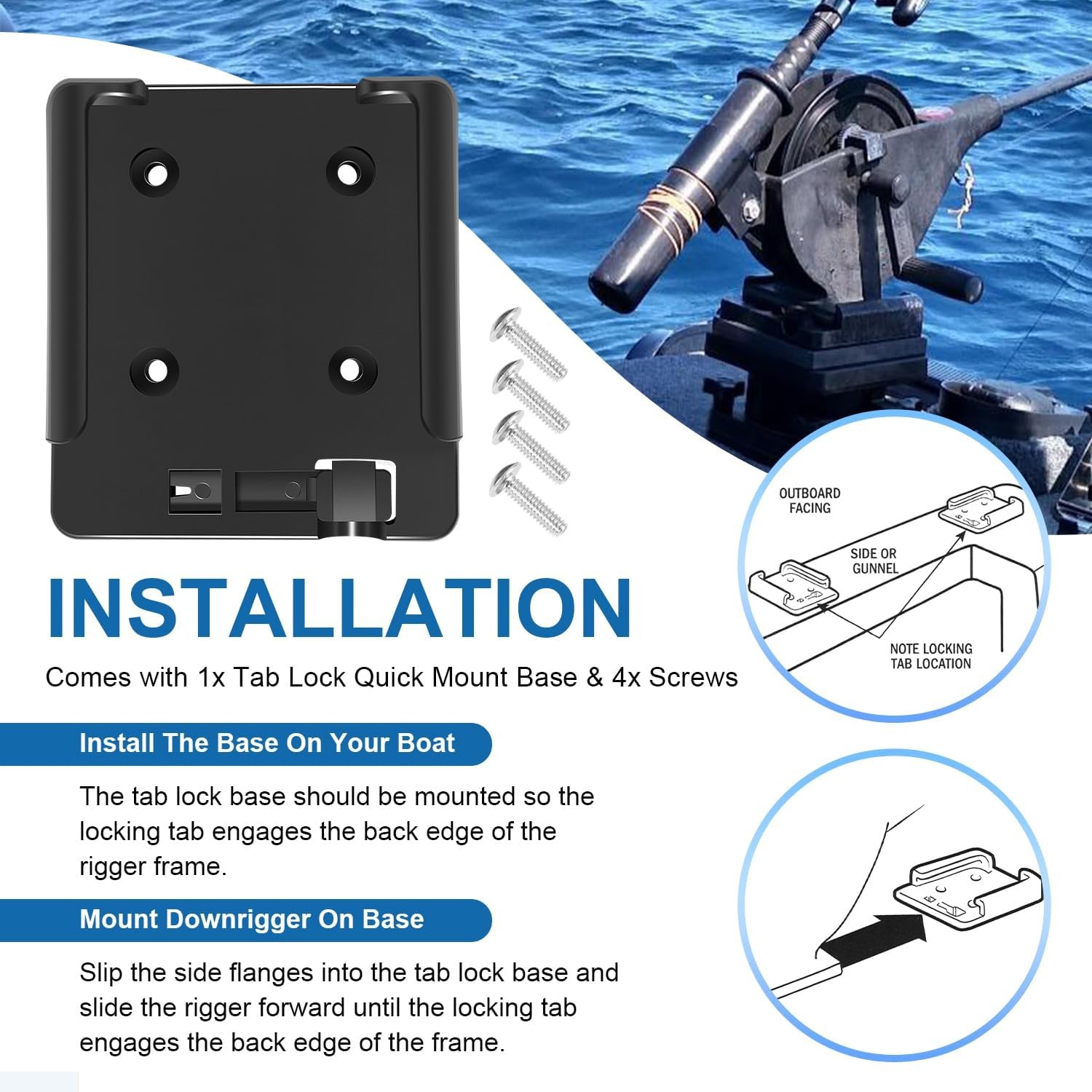 OUTBOARD FACING

SIDE OR GUNNEL

NOTE LOCKING TAB LOCATION

INSTALLATION

Comes with 1x Tab Lock Quick Mount Base & 4x Screws

Install The Base On Your Boat

The tab lock base should be mounted so the locking tab engages the back edge of the rigger frame.

Mount Downrigger On Base

Slip the side flanges into the tab lock base and slide the rigger forward until the locking tab engages the back edge of the frame.