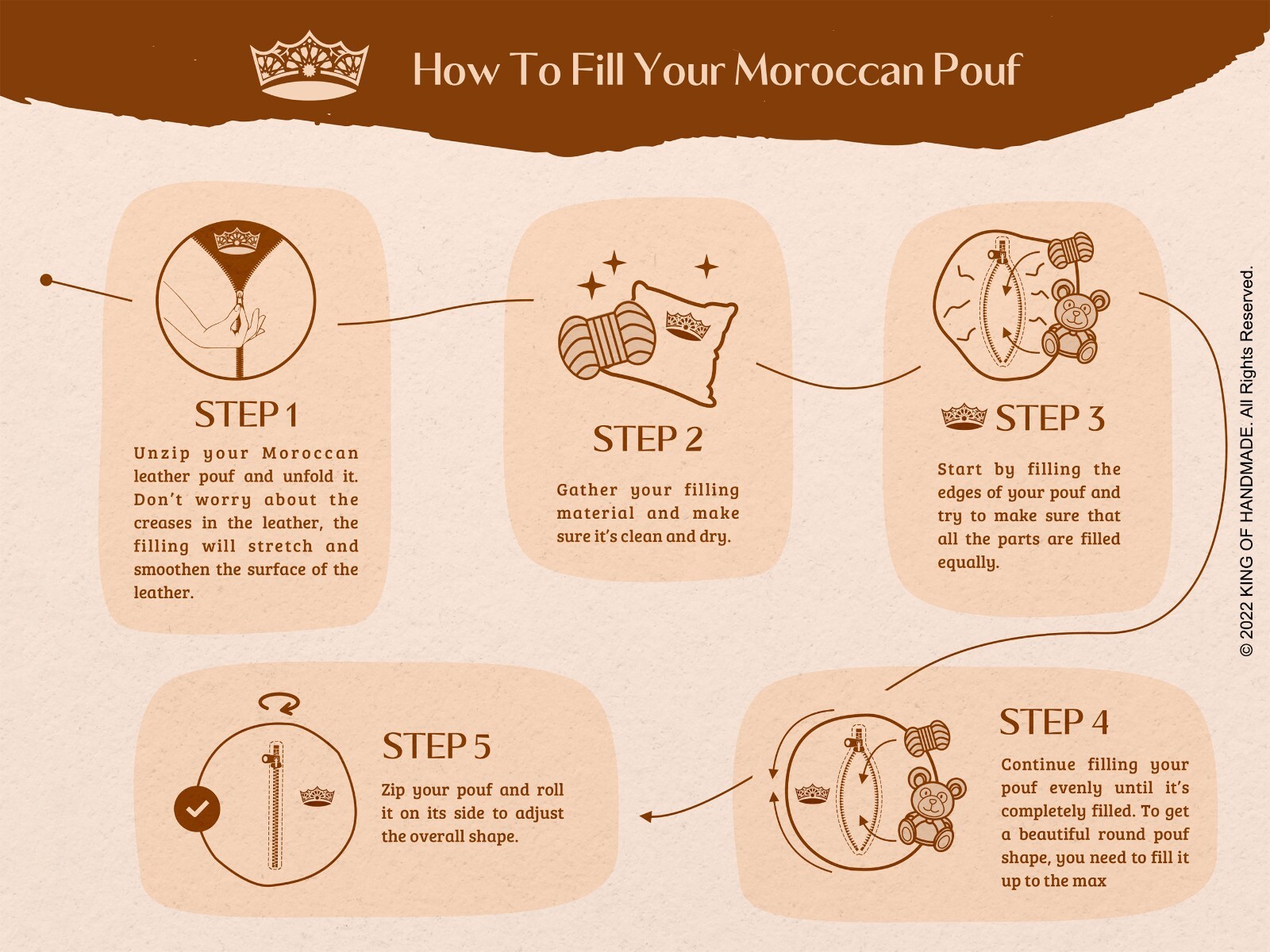 How To Fill Your Moroccan Pouf

STEP 1

Unzip your Moroccan leather pouf and unfold it. Don't worry about the creases in the leather, the filling will stretch and smoothen the surface of the leather.

STEP 2

Gather your filling material and make sure it's clean and dry.

STEP 3

Start by filling the edges of your pouf and try to make sure that all the parts are filled equally.

STEP 4

Continue filling your pouf evenly until it's completely filled. To get a beautiful round pouf shape, you need to fill it up to the max

STEP 5

Zip your pouf and roll it on its side to adjust the overall shape.

© 2022 KING OF HANDMADE. All Rights Reserved.