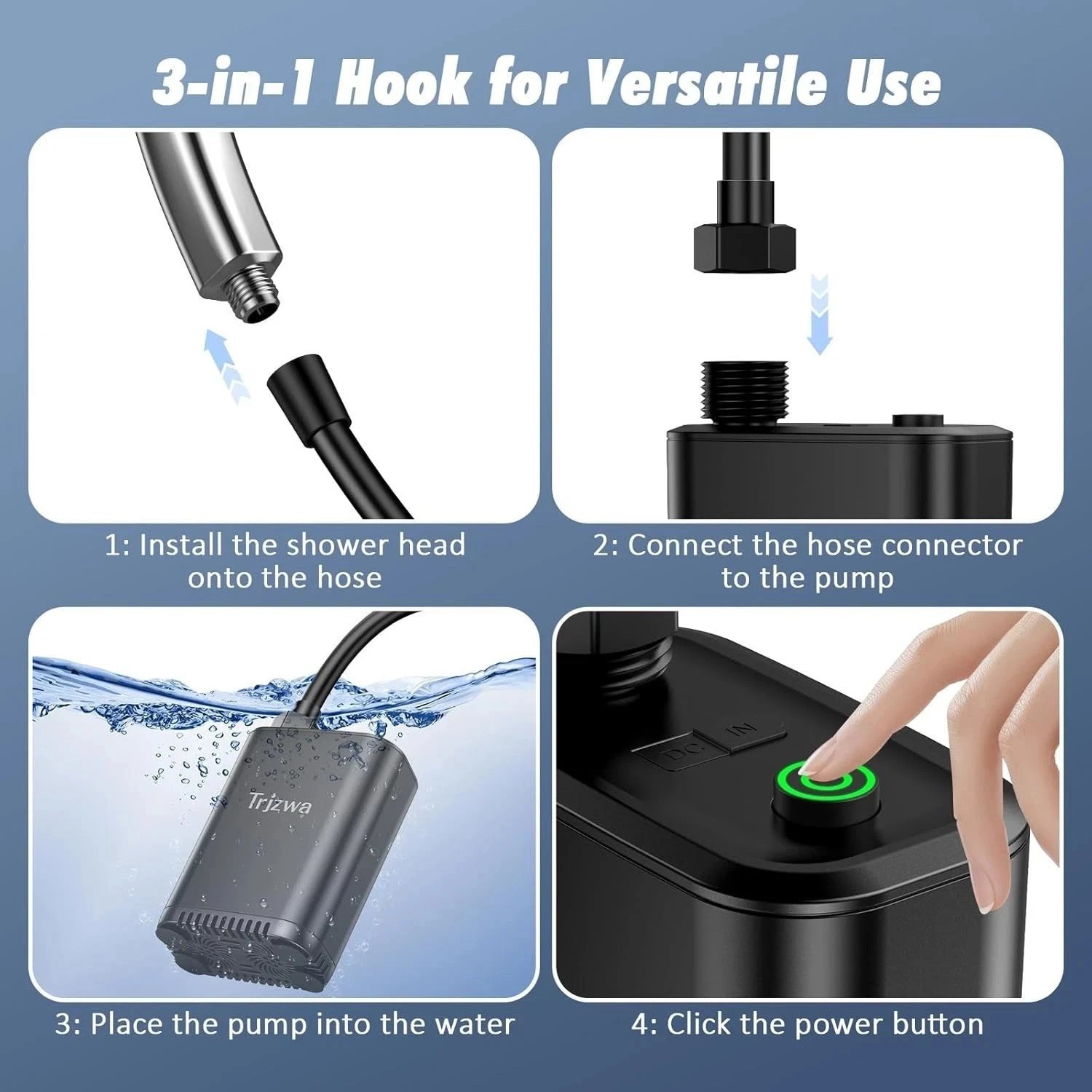 3-in-1 Hook for Versatile Use

1: Install the shower head onto the hose

2: Connect the hose connector to the pump

Trjzwa

3: Place the pump into the water

DC IN

4: Click the power button