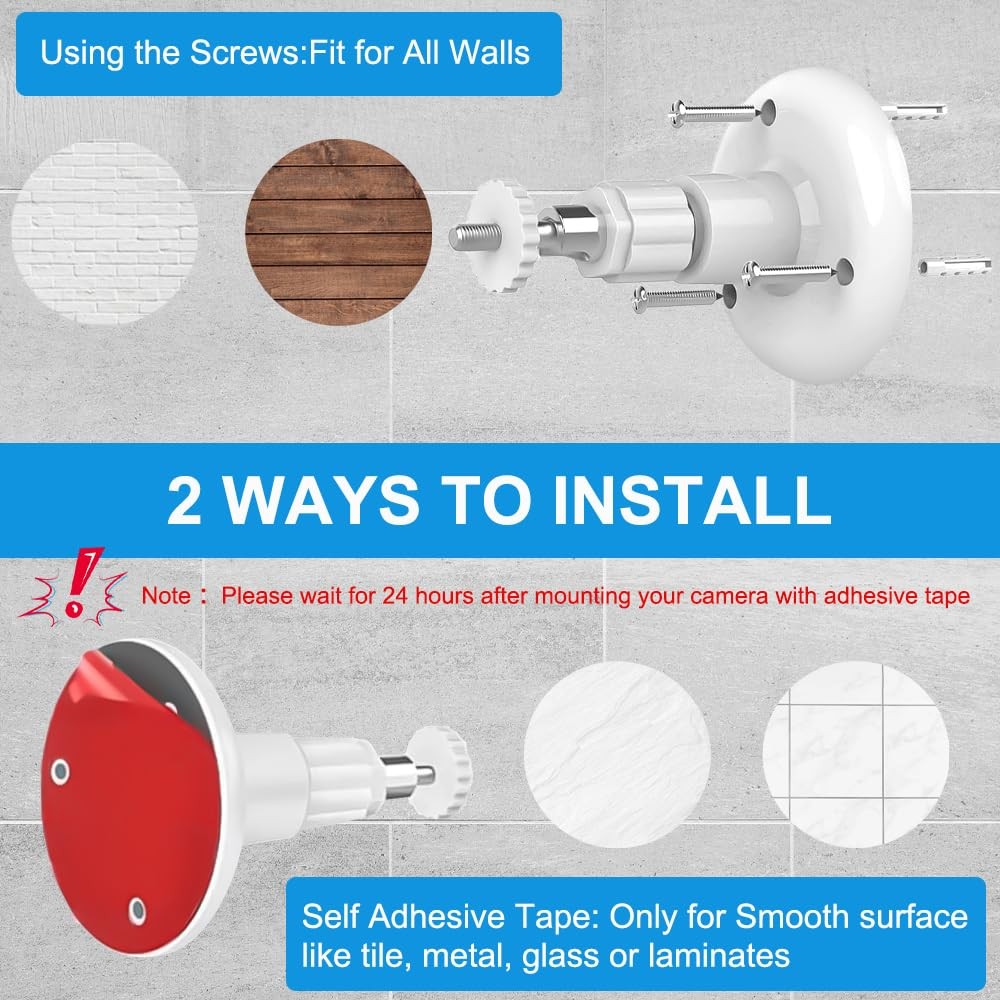 Using the Screws:Fit for All Walls

2 WAYS TO INSTALL

Note： Please wait for 24 hours after mounting your camera with adhesive tape

Self Adhesive Tape: Only for Smooth surface like tile, metal, glass or laminates