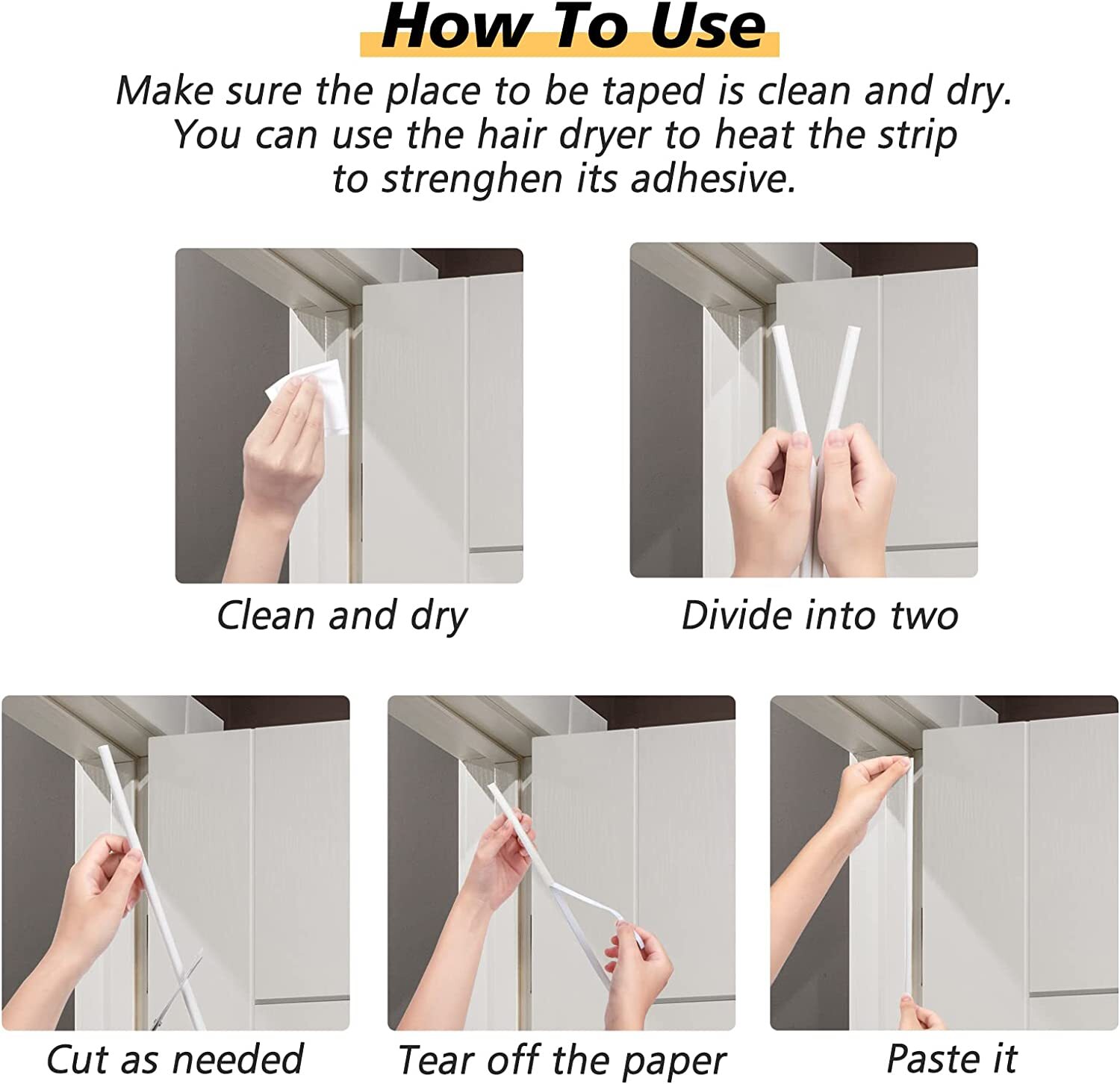 How To Use

Make sure the place to be taped is clean and dry. You can use the hair dryer to heat the strip to strenghen its adhesive.

Clean and dry

Divide into two

Cut as needed

Tear off the paper

Paste it