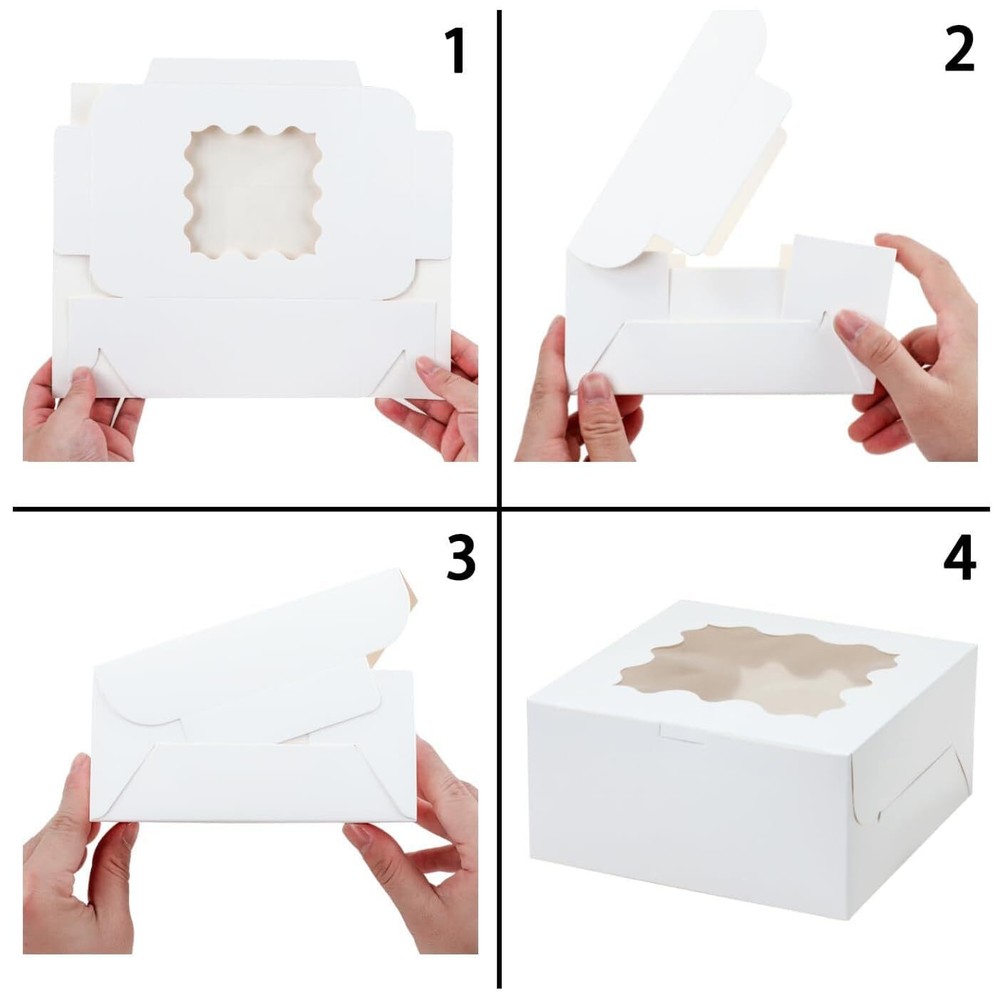 1

2

3

4