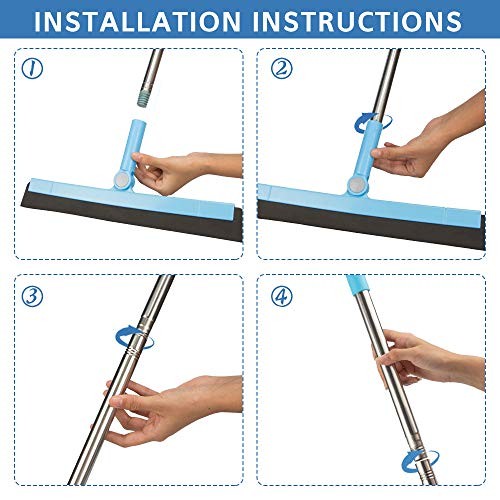 INSTALLATION INSTRUCTIONS

①

②

③

④