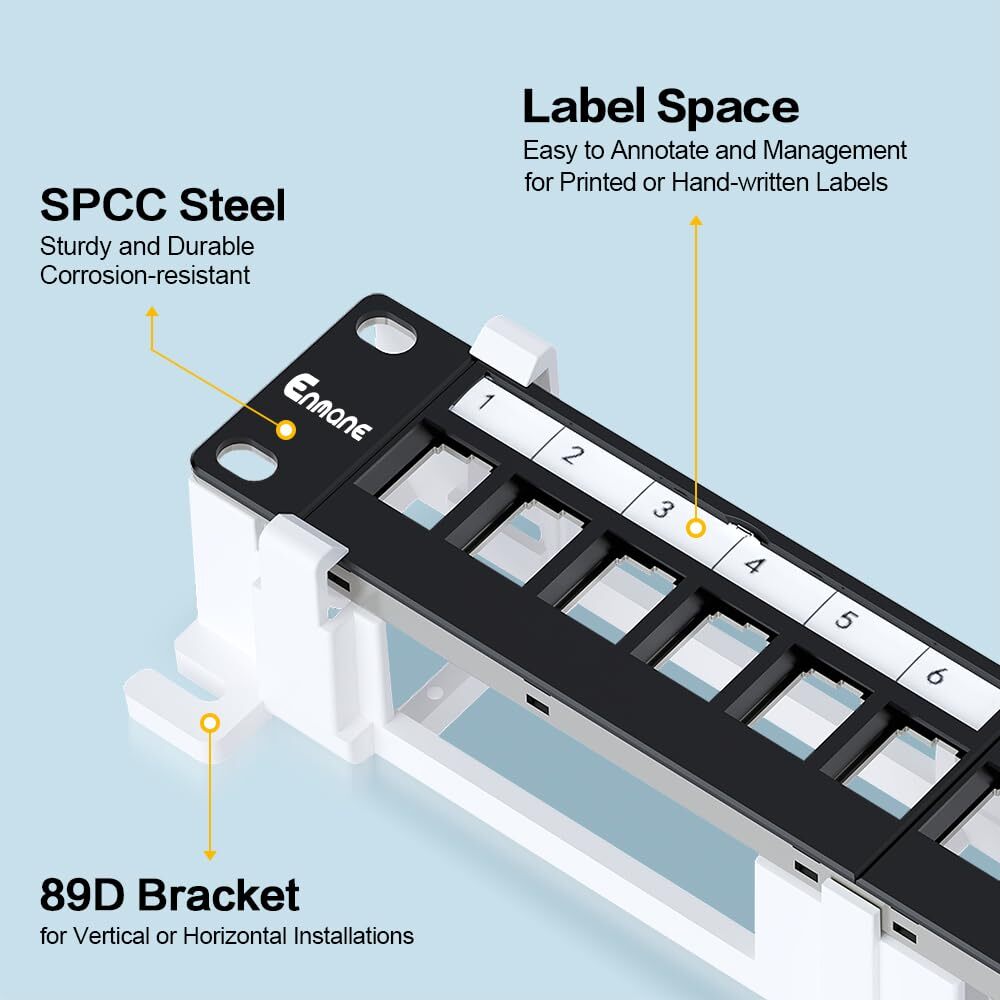 Label Space
Easy to Annotate and Management for Printed or Hand-written Labels

SPCC Steel
Sturdy and Durable
Corrosion-resistant

ENMANE

1
2
3
4
5
6

89D Bracket
for Vertical or Horizontal Installations