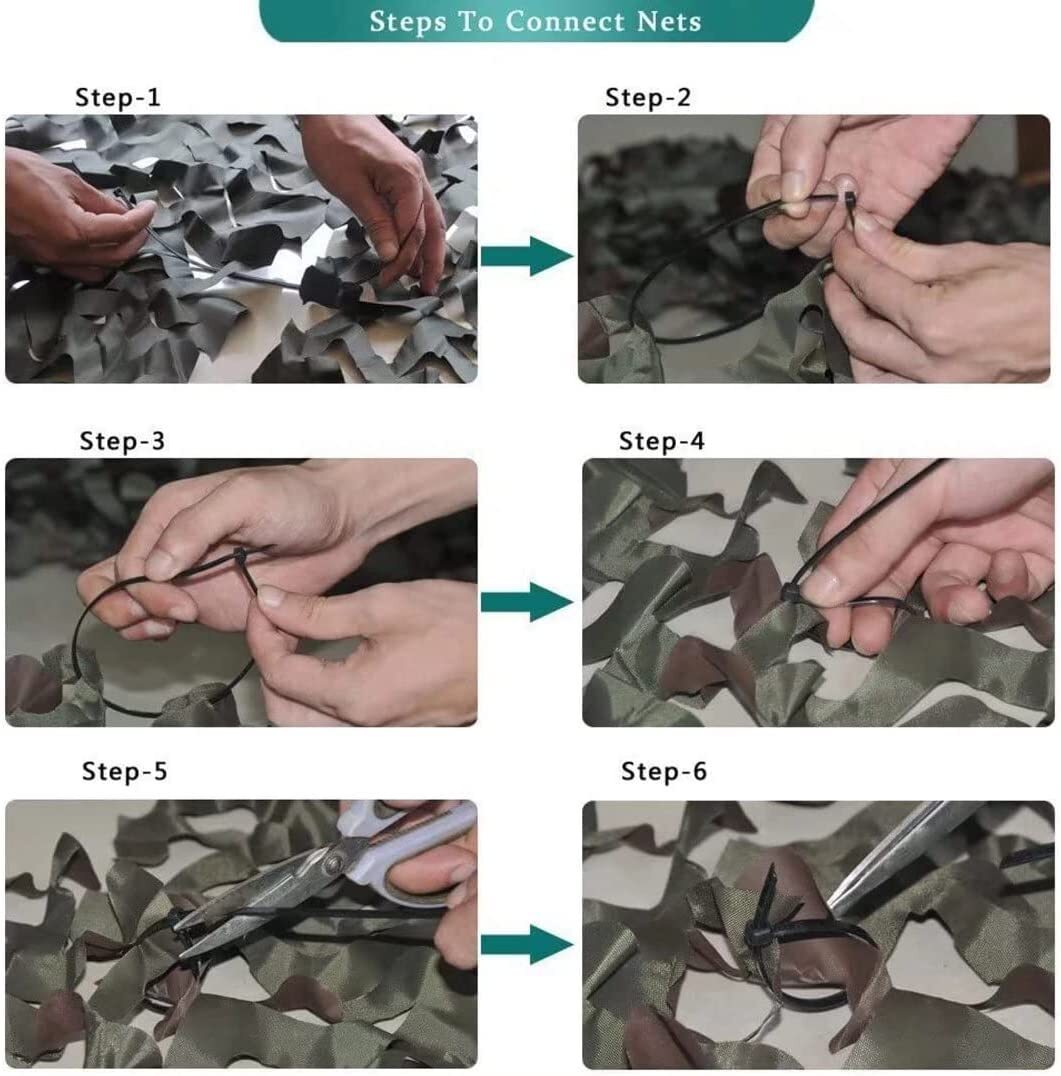 Steps To Connect Nets

Step-1

Step-2

Step-3

Step-4

Step-5

Step-6