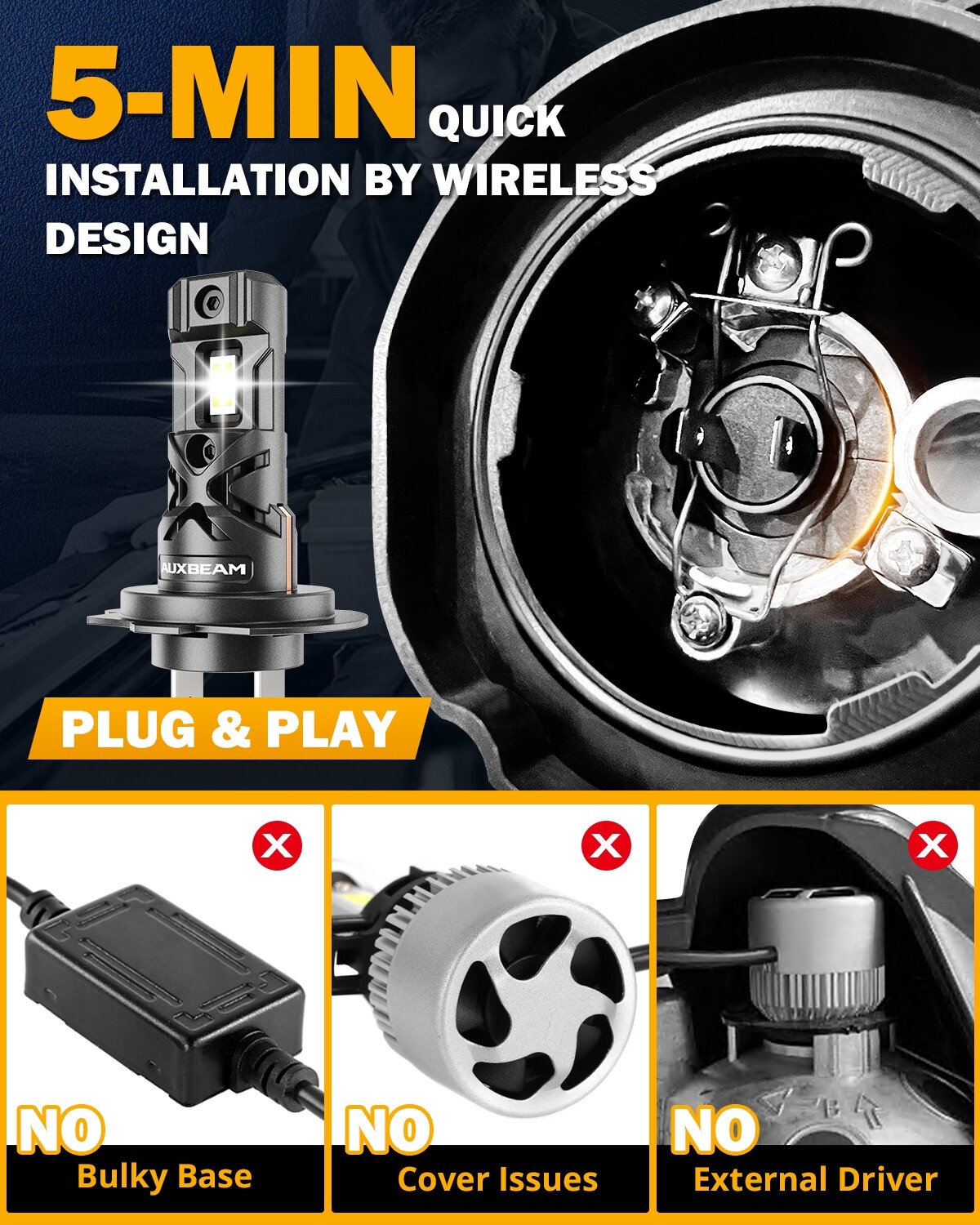 5-MIN QUICK INSTALLATION BY WIRELESS DESIGN

AUXBEAM

PLUG & PLAY

NO
Bulky Base

NO
Cover Issues

NO
External Driver