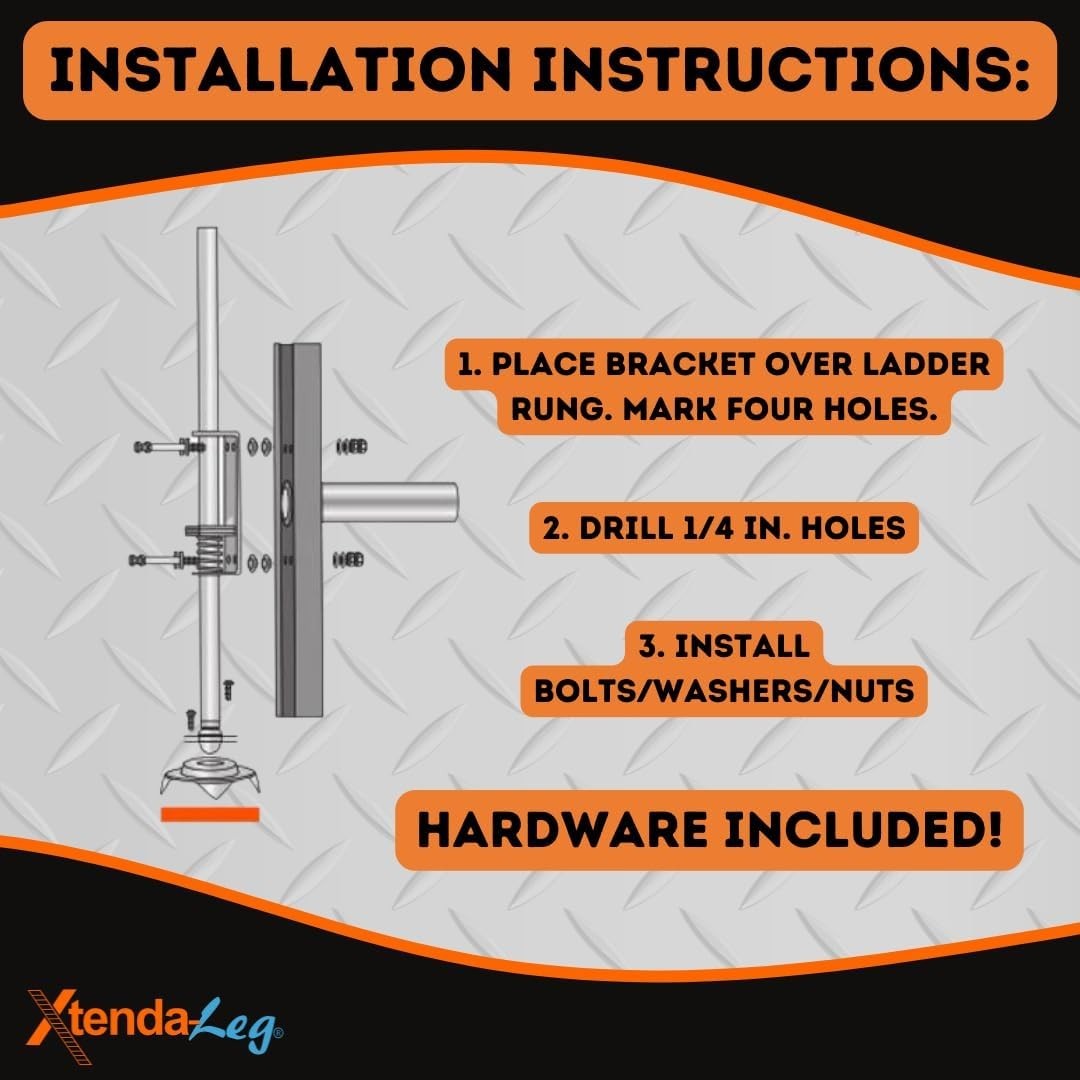 INSTALLATION INSTRUCTIONS:

1. PLACE BRACKET OVER LADDER RUNG. MARK FOUR HOLES.

2. DRILL 1/4 IN. HOLES

3. INSTALL BOLTS/WASHERS/NUTS

HARDWARE INCLUDED!

Xtenda-Leg®