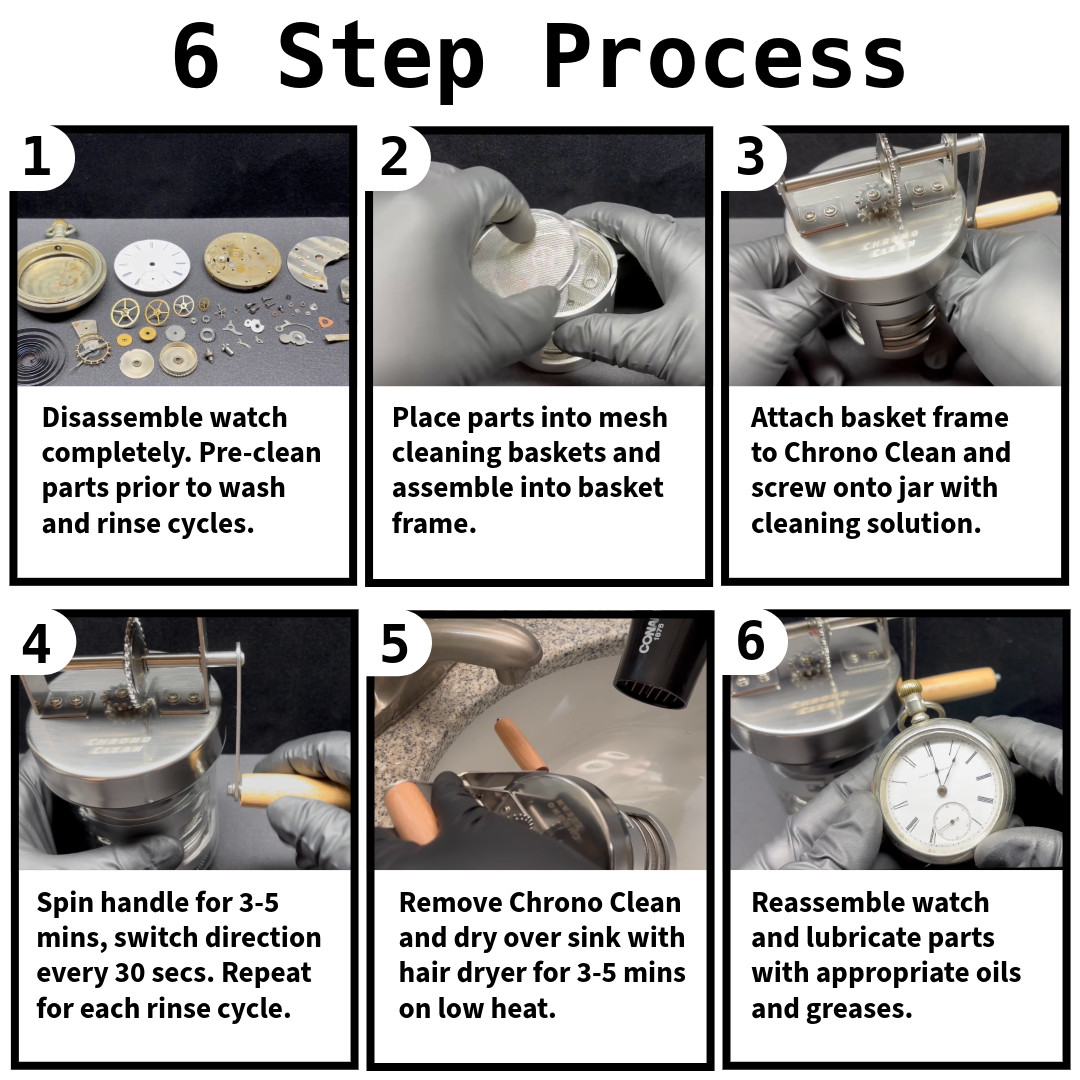 6 Step Process

1

Disassemble watch completely. Pre-clean parts prior to wash and rinse cycles.

2

Place parts into mesh cleaning baskets and assemble into basket frame.

3

CHRONO CLEAN

Attach basket frame to Chrono Clean and screw onto jar with cleaning solution.

4

CHRONO CLEAN

Spin handle for 3-5 mins, switch direction every 30 secs. Repeat for each rinse cycle.

5

CONAIR 1875

Remove Chrono Clean and dry over sink with hair dryer for 3-5 mins on low heat.

6

Reassemble watch and lubricate parts with appropriate oils and greases.