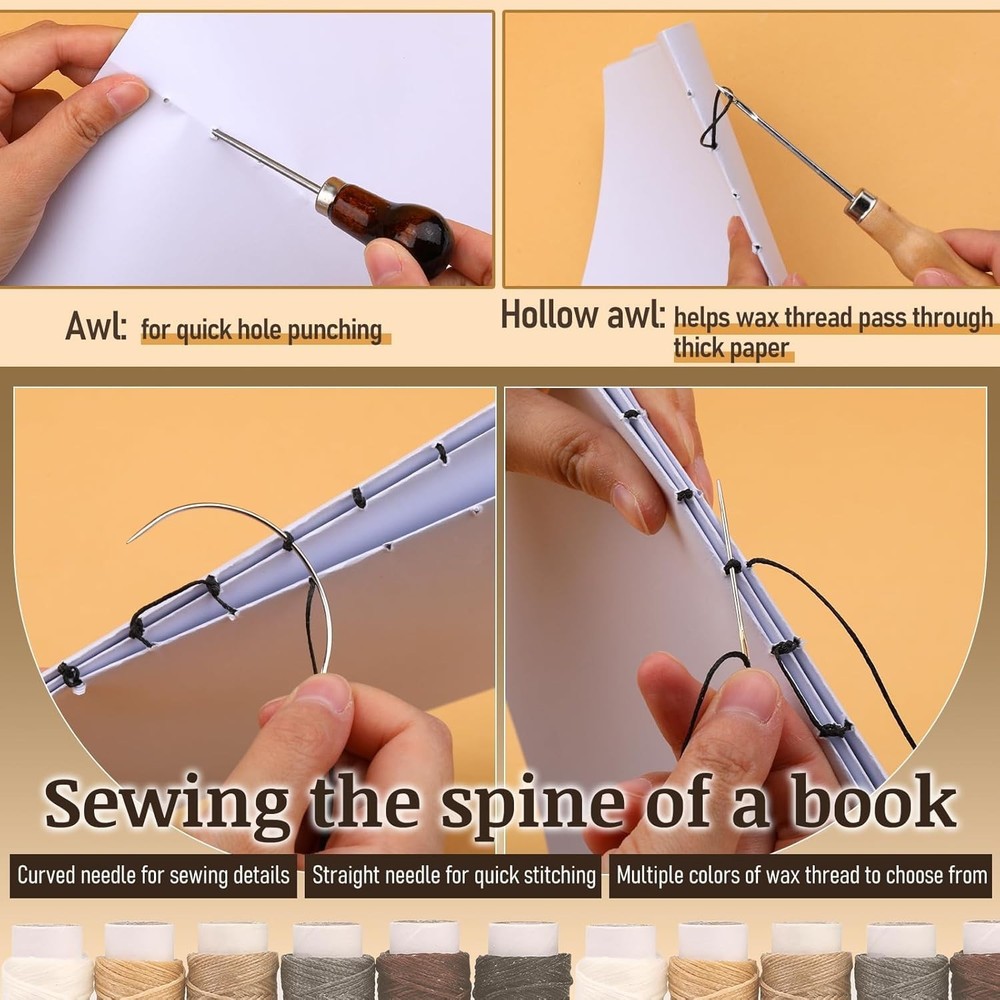 Awl: for quick hole punching

Hollow awl: helps wax thread pass through thick paper

Sewing the spine of a book

Curved needle for sewing details

Straight needle for quick stitching

Multiple colors of wax thread to choose from