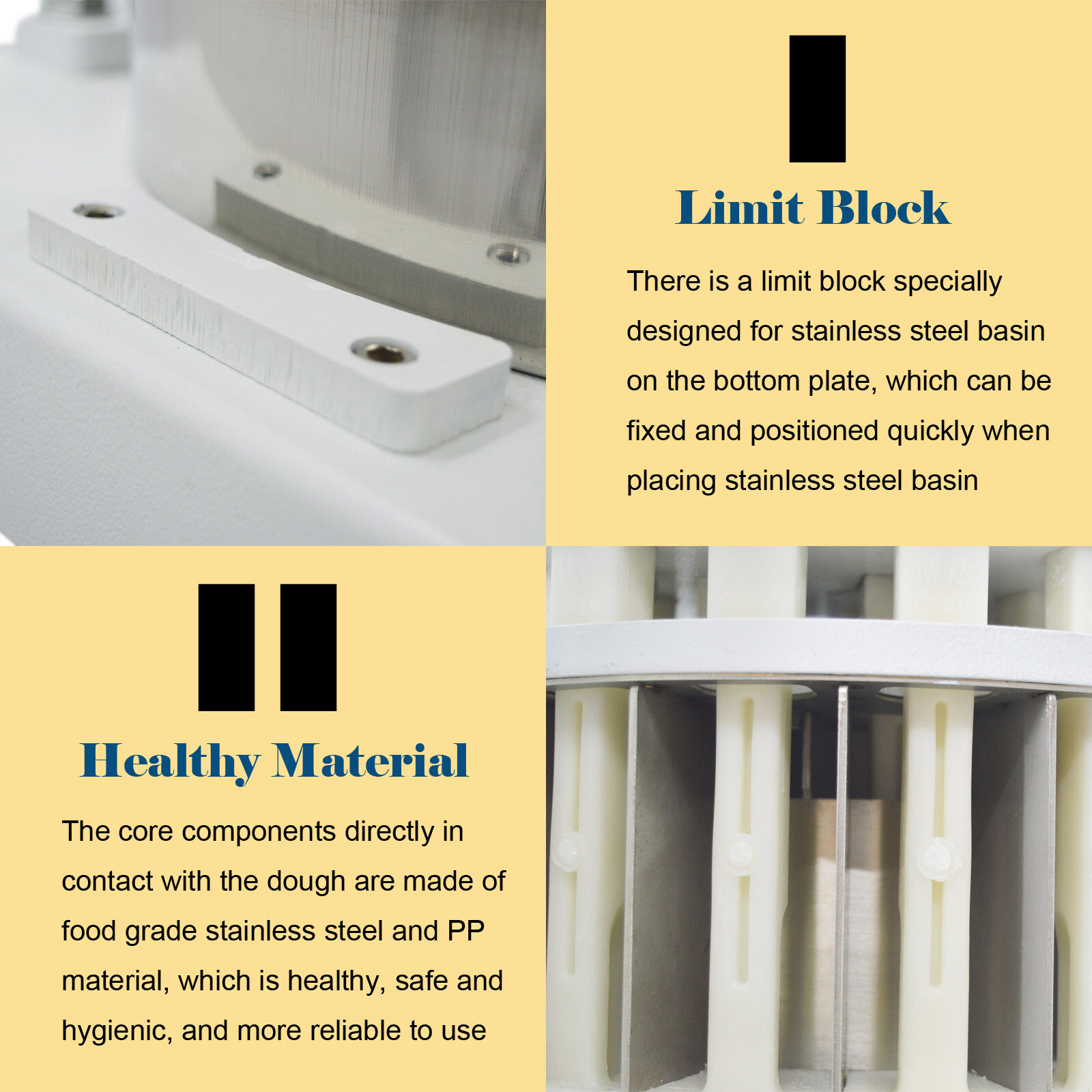 I

Limit Block

There is a limit block specially designed for stainless steel basin on the bottom plate, which can be fixed and positioned quickly when placing stainless steel basin

II

Healthy Material

The core components directly in contact with the dough are made of food grade stainless steel and PP material, which is healthy, safe and hygienic, and more reliable to use