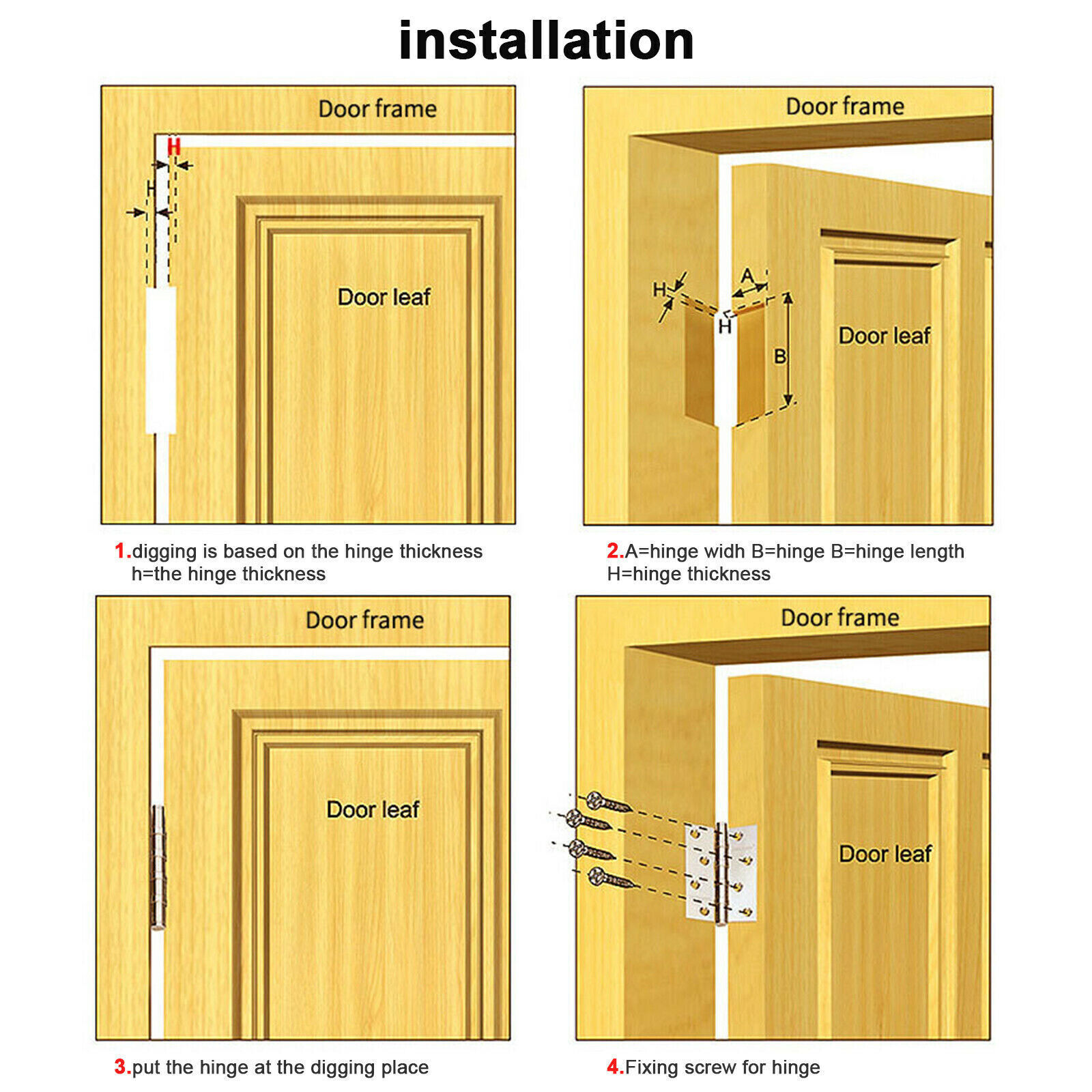 installation

Door frame

H

H

Door leaf

1.digging is based on the hinge thickness
h=the hinge thickness

Door frame

H

A

H

B

Door leaf

2.A=hinge widh B=hinge B=hinge length
H=hinge thickness

Door frame

Door leaf

3.put the hinge at the digging place

Door frame

Door leaf

4.Fixing screw for hinge