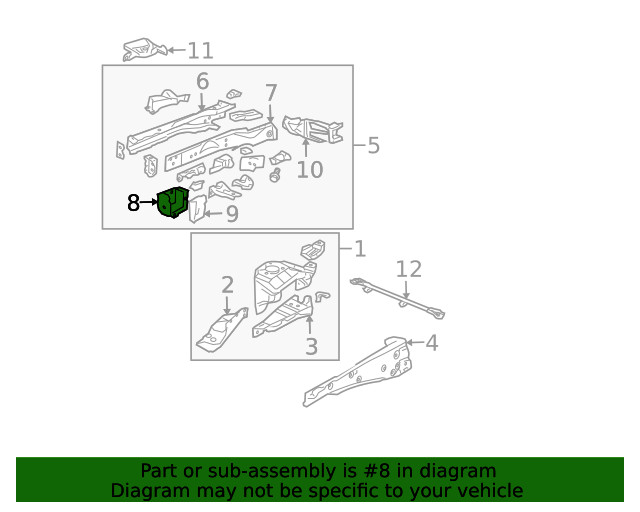 11
6
7
5
10
8
9
1
2
12
3
4

Part or sub-assembly is #8 in diagram
Diagram may not be specific to your vehicle