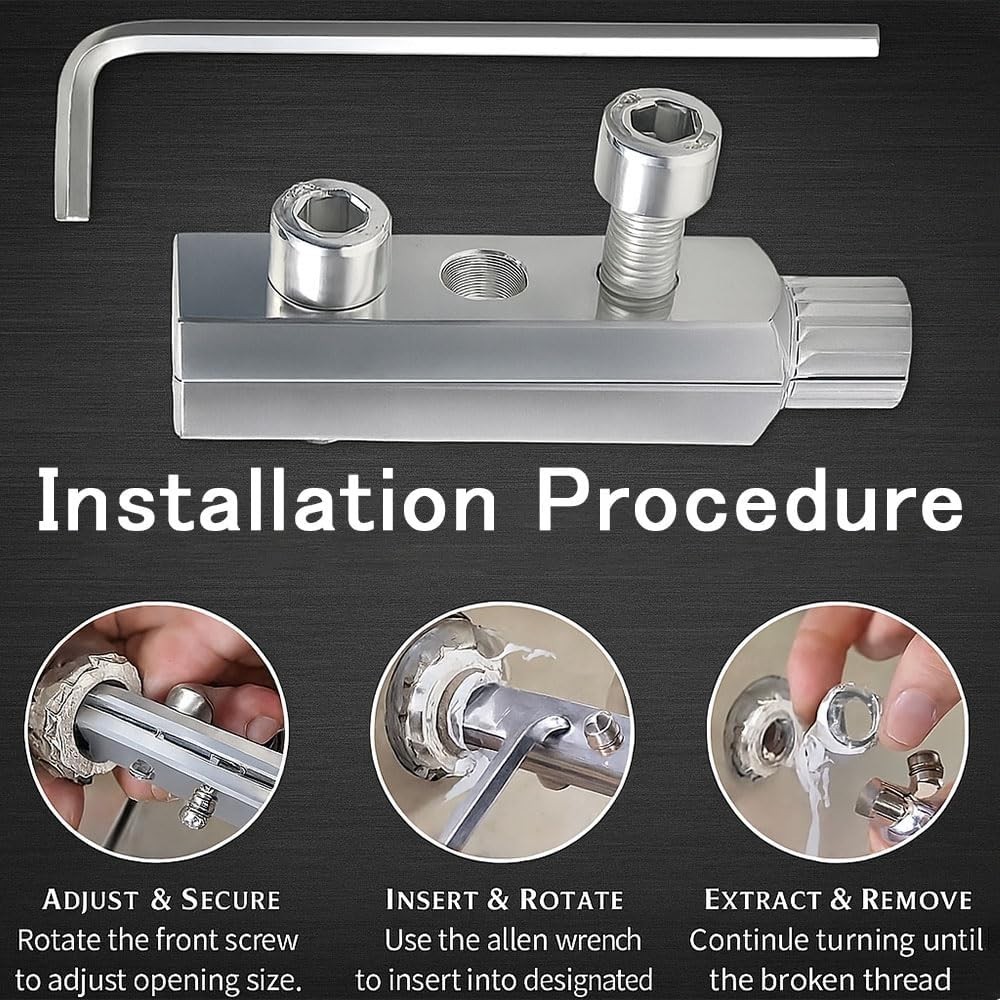 Installation Procedure

ADJUST & SECURE
Rotate the front screw to adjust opening size.

INSERT & ROTATE
Use the allen wrench to insert into designated

EXTRACT & REMOVE
Continue turning until the broken thread