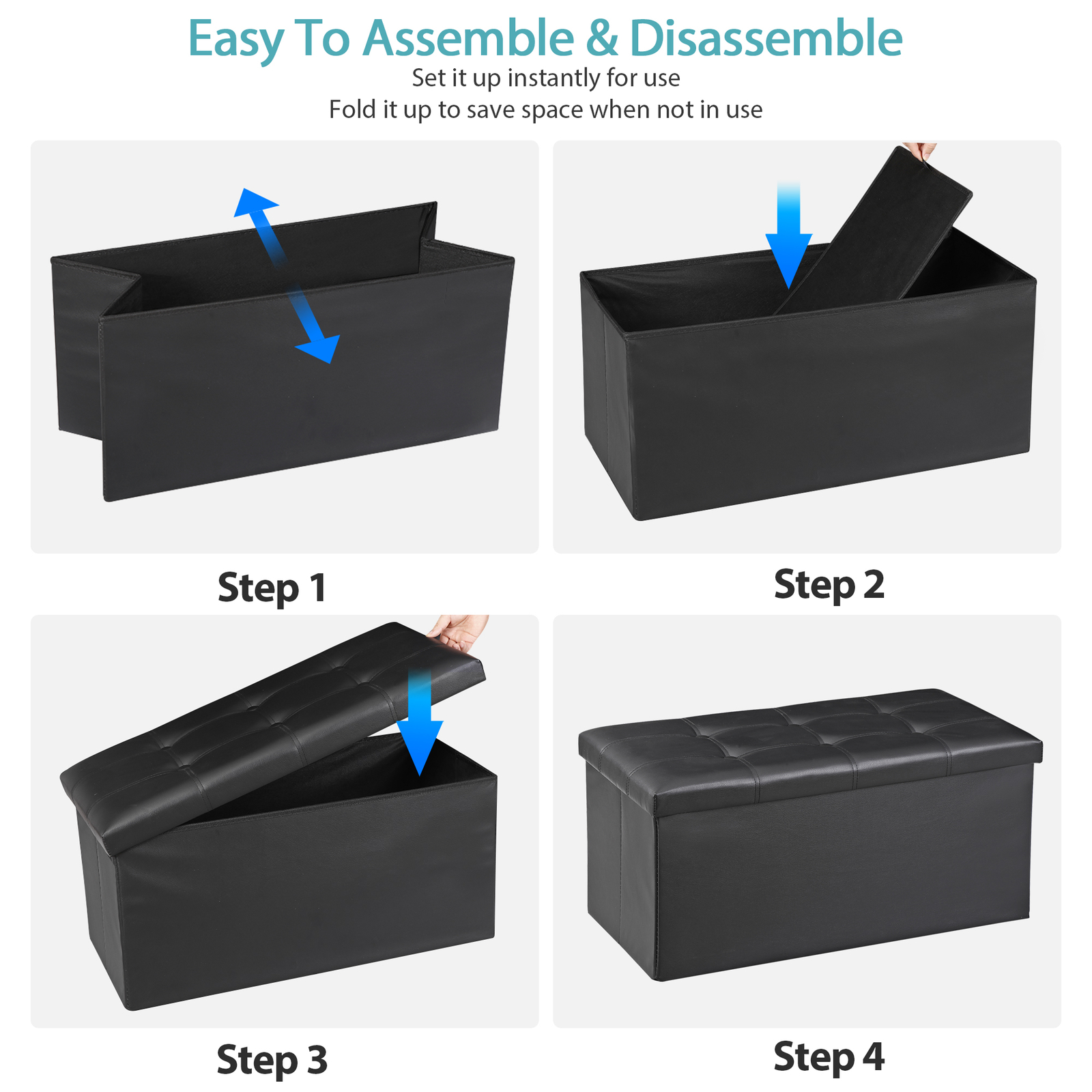 Easy To Assemble & Disassemble

Set it up instantly for use
Fold it up to save space when not in use

Step 1

Step 2

Step 3

Step 4